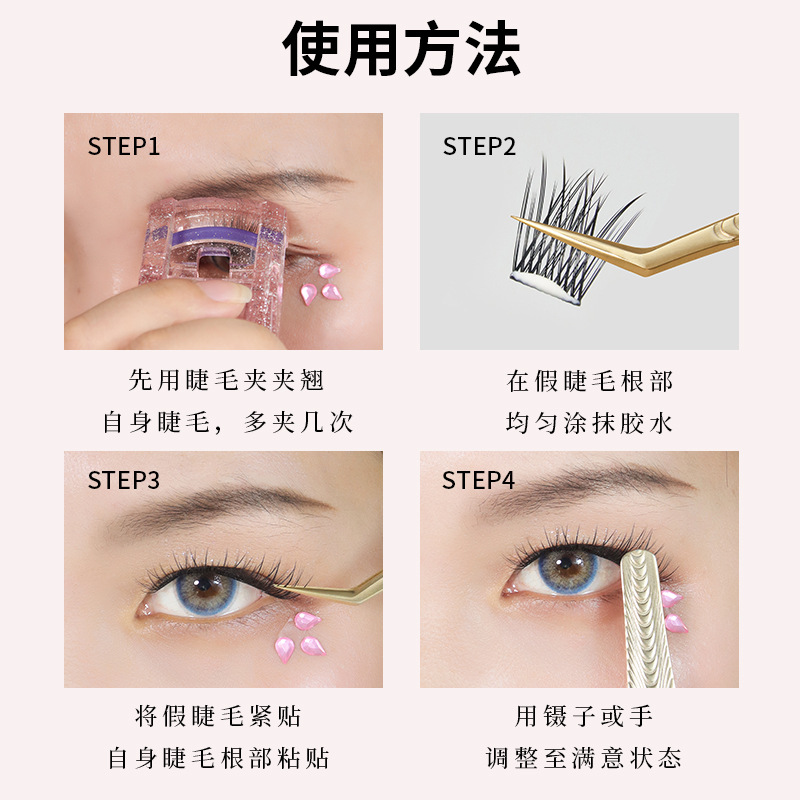 使用方法

STEP1

先用睫毛夹夹翘
自身睫毛，多夹几次

STEP2

在假睫毛根部
均匀涂抹胶水

STEP3

将假睫毛紧贴
自身睫毛根部粘贴

STEP4

用镊子或手
调整至满意状态