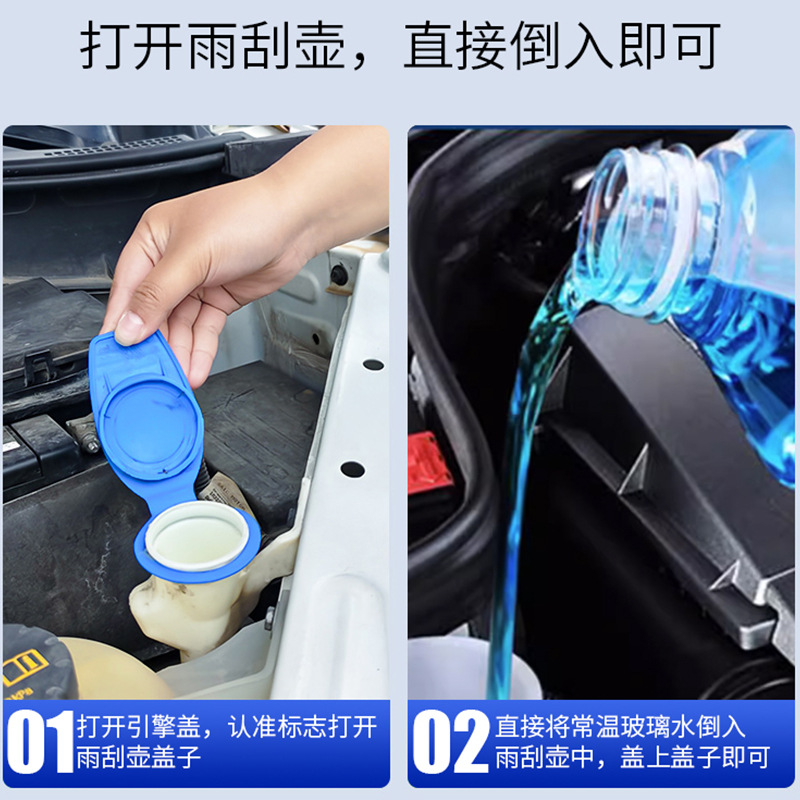 打开雨刮壶，直接倒入即可

01 打开引擎盖，认准标志打开雨刮壶盖子

02 直接将常温玻璃水倒入雨刮壶中，盖上盖子即可