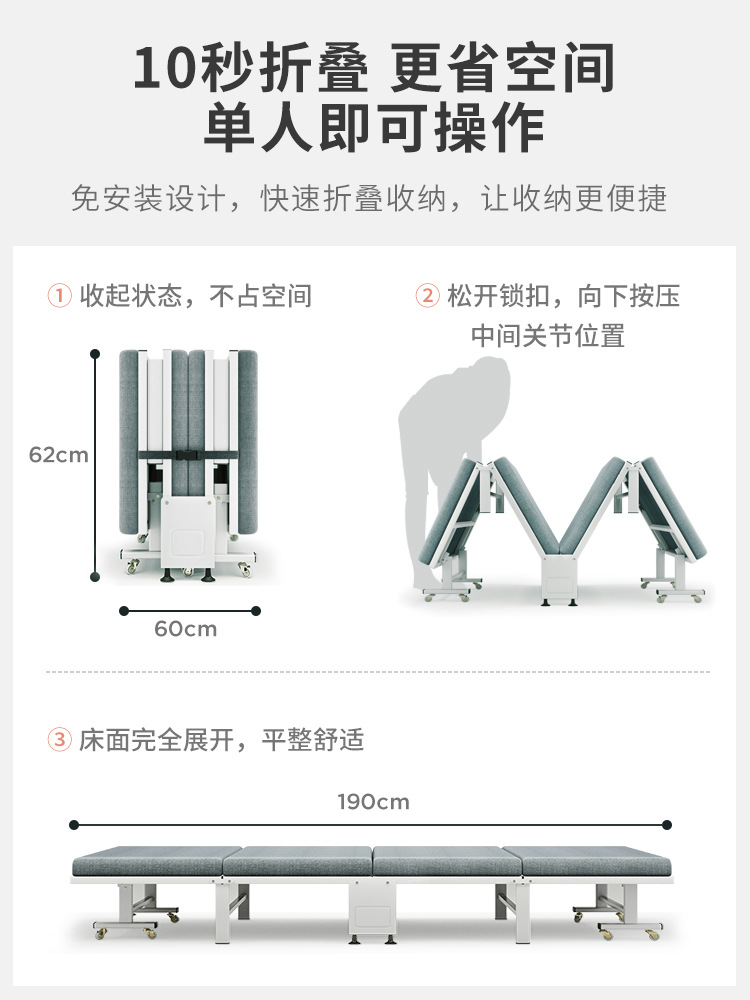 10秒折叠 更省空间
单人即可操作

免安装设计，快速折叠收纳，让收纳更便捷

① 收起状态，不占空间

62cm

60cm

② 松开锁扣，向下按压中间关节位置

③ 床面完全展开，平整舒适

190cm