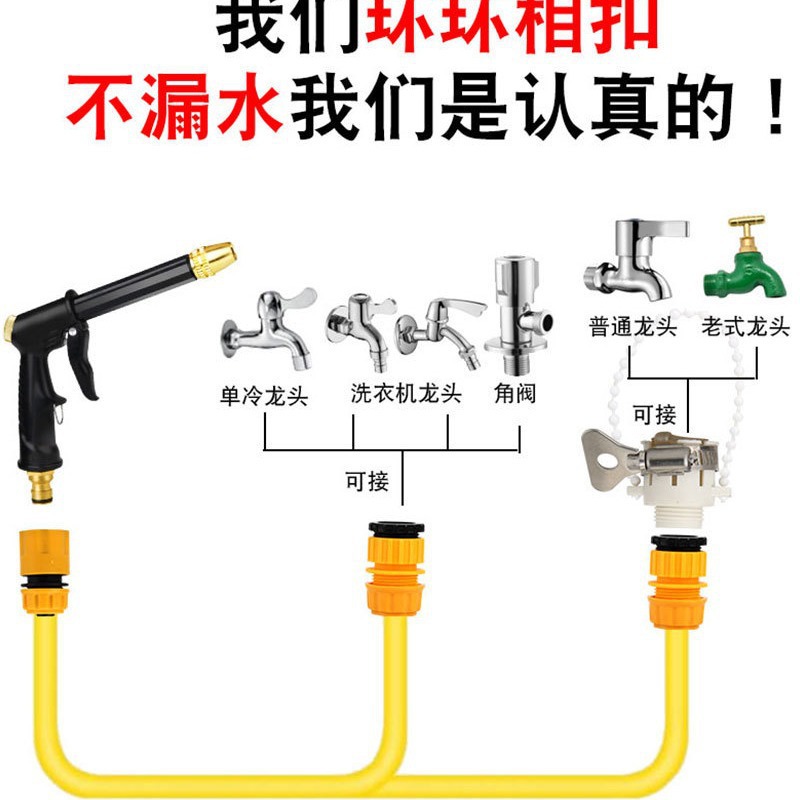 我们环环相扣
不漏水我们是认真的！

单冷龙头 洗衣机龙头 角阀

可接

普通龙头 老式龙头

可接