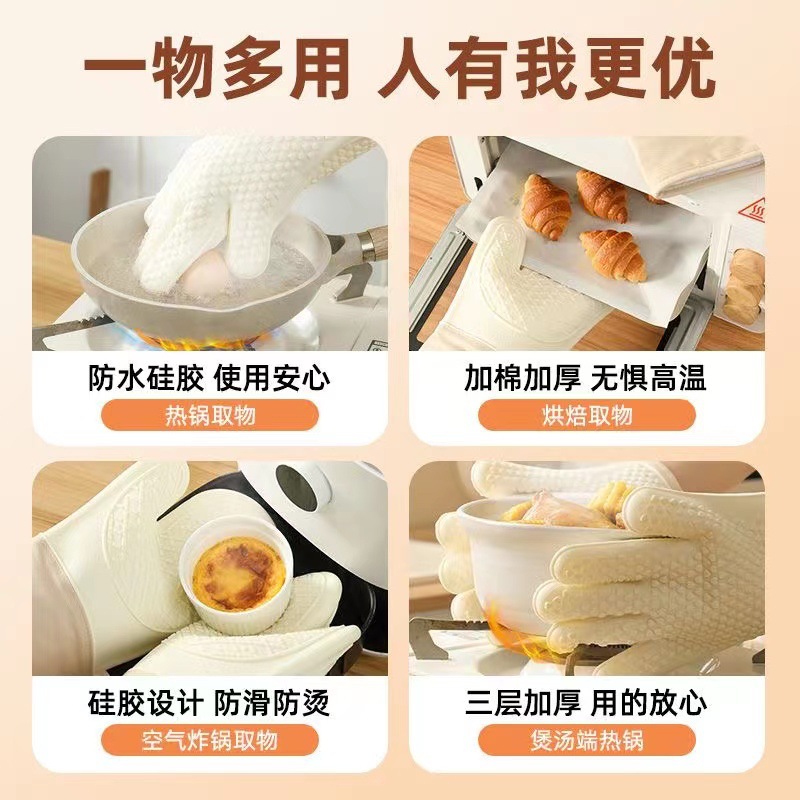 一物多用 人有我更优

防水硅胶 使用安心

热锅取物

加棉加厚 无惧高温

烘焙取物

硅胶设计 防滑防烫

空气炸锅取物

三层加厚 用的放心

煲汤端热锅