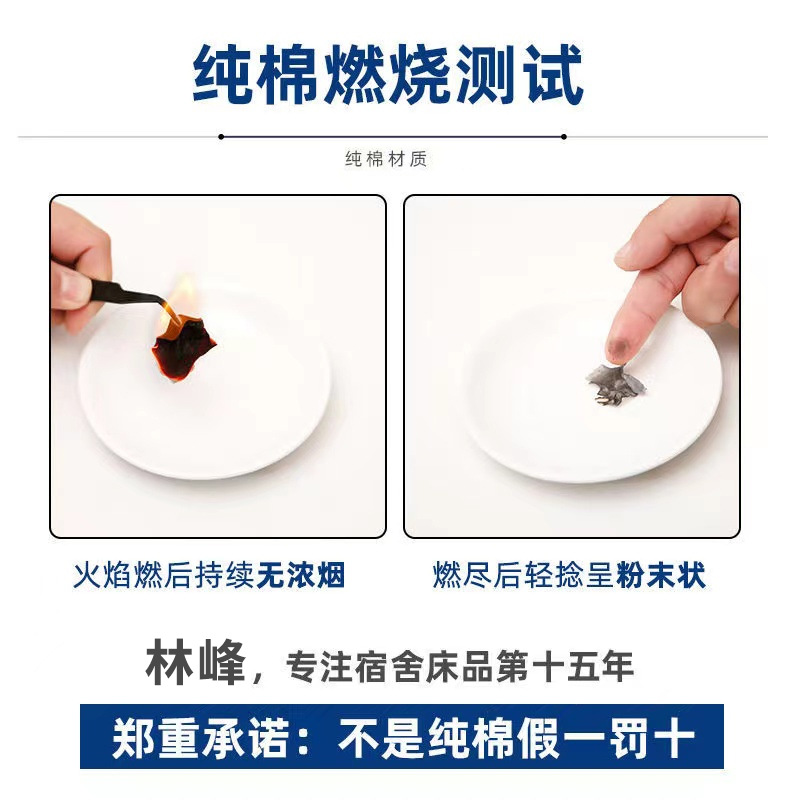 纯棉燃烧测试

纯棉材质

火焰燃后持续无浓烟

燃尽后轻捻呈粉末状

林峰，专注宿舍床品第十五年

郑重承诺：不是纯棉假一罚十