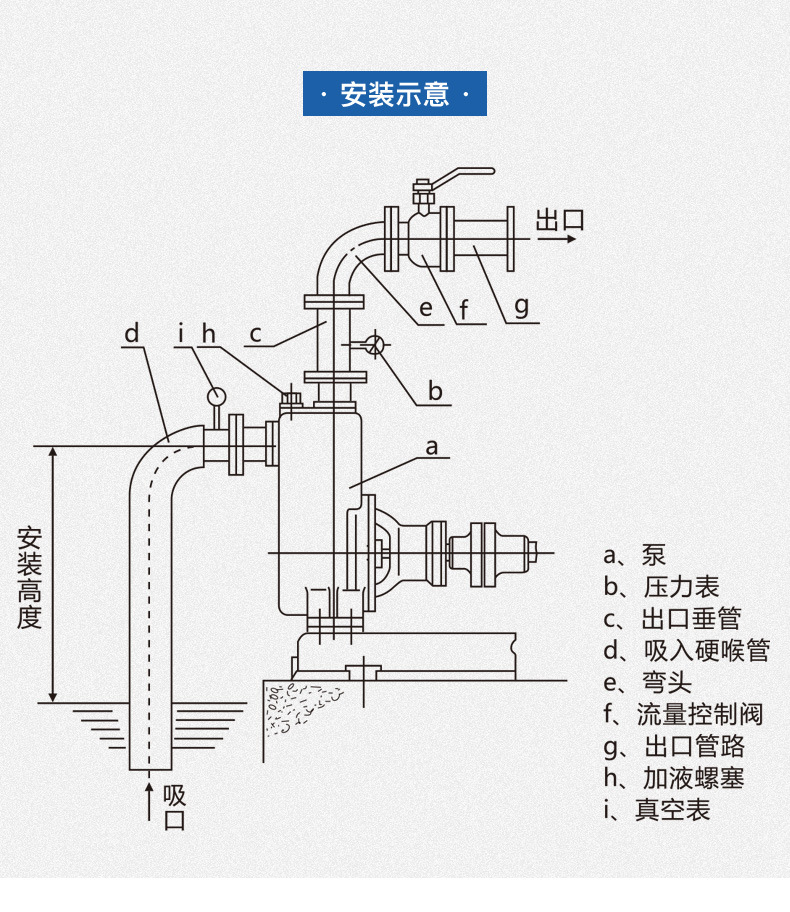 · 安装示意 ·

出口

e f g

d i h c

b

a

安装高度

吸口

a、泵
b、压力表
c、出口垂管
d、吸入硬喉管
e、弯头
f、流量控制阀
g、出口管路
h、加液螺塞
i、真空表