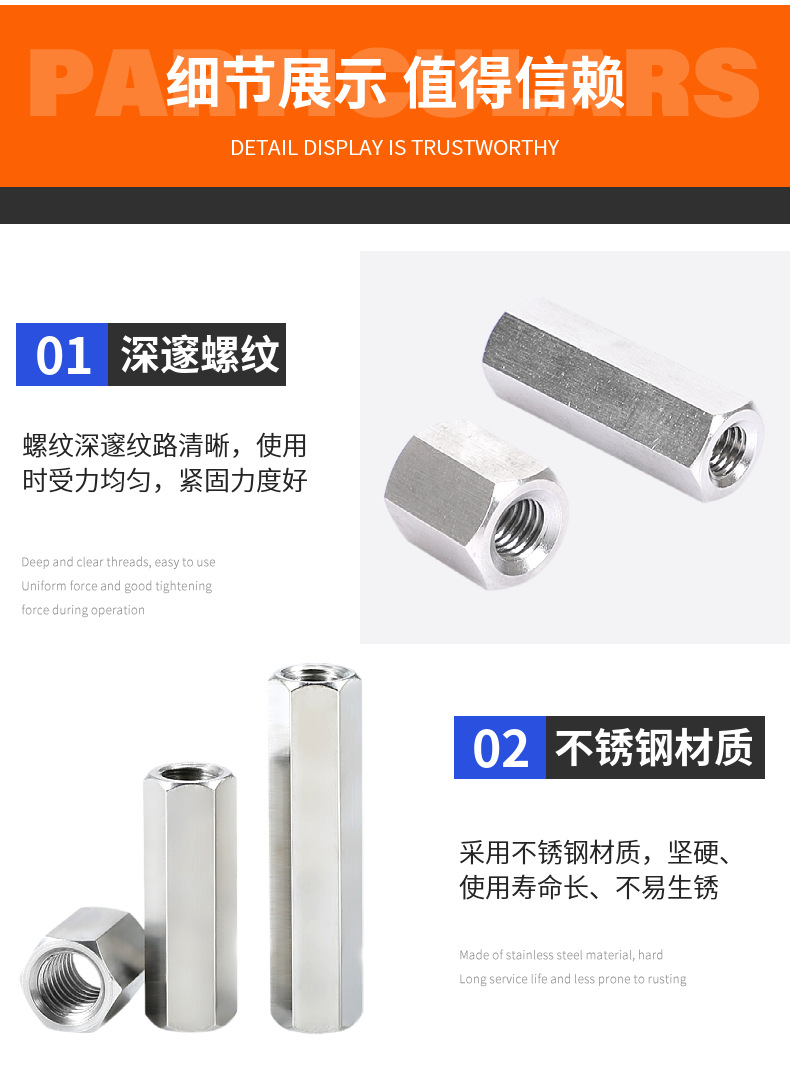 PARTICULARS
细节展示 值得信赖
DETAIL DISPLAY IS TRUSTWORTHY

01 深邃螺纹

螺纹深邃纹路清晰，使用时受力均匀，紧固力度好

Deep and clear threads, easy to use
Uniform force and good tightening force during operation

02 不锈钢材质

采用不锈钢材质，坚硬、使用寿命长、不易生锈

Made of stainless steel material, hard
Long service life and less prone to rusting