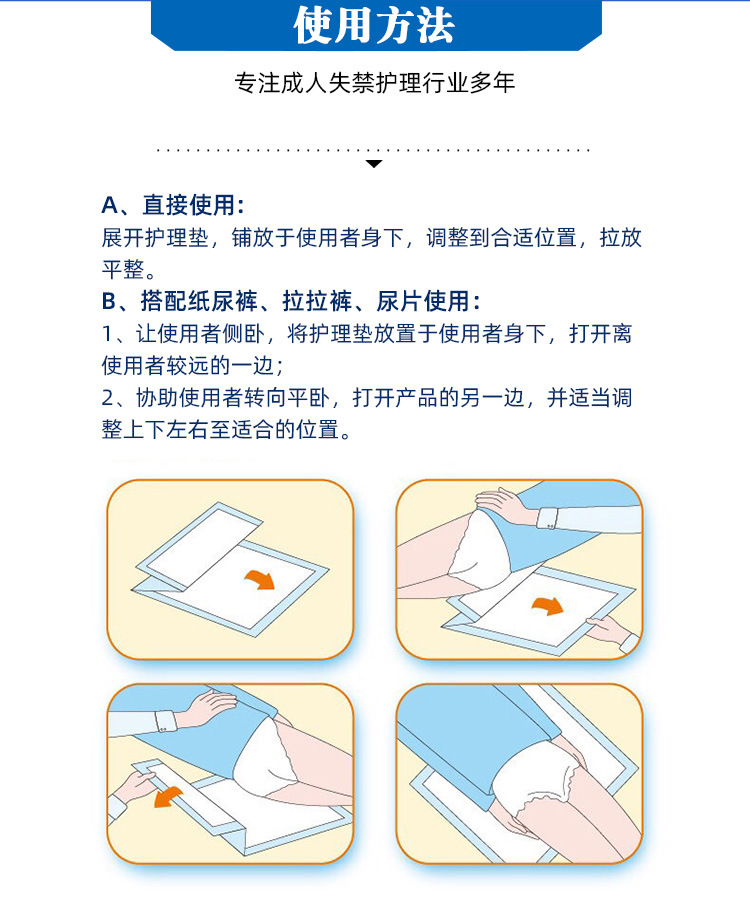 使用方法

专注成人失禁护理行业多年

A、直接使用：
展开护理垫，铺放于使用者身下，调整到合适位置，拉放平整。
B、搭配纸尿裤、拉拉裤、尿片使用：
1、让使用者侧卧，将护理垫放置于使用者身下，打开离使用者较远的一边；
2、协助使用者转向平卧，打开产品的另一边，并适当调整上下左右至适合的位置。