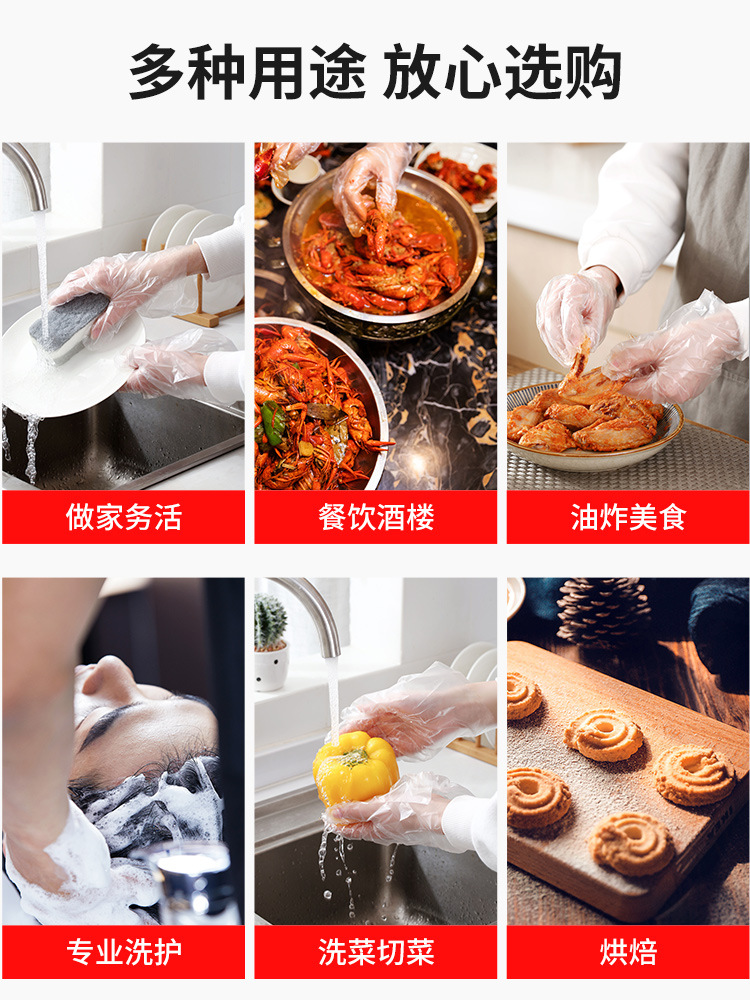 多种用途 放心选购

做家务活

餐饮酒楼

油炸美食

专业洗护

洗菜切菜

烘焙