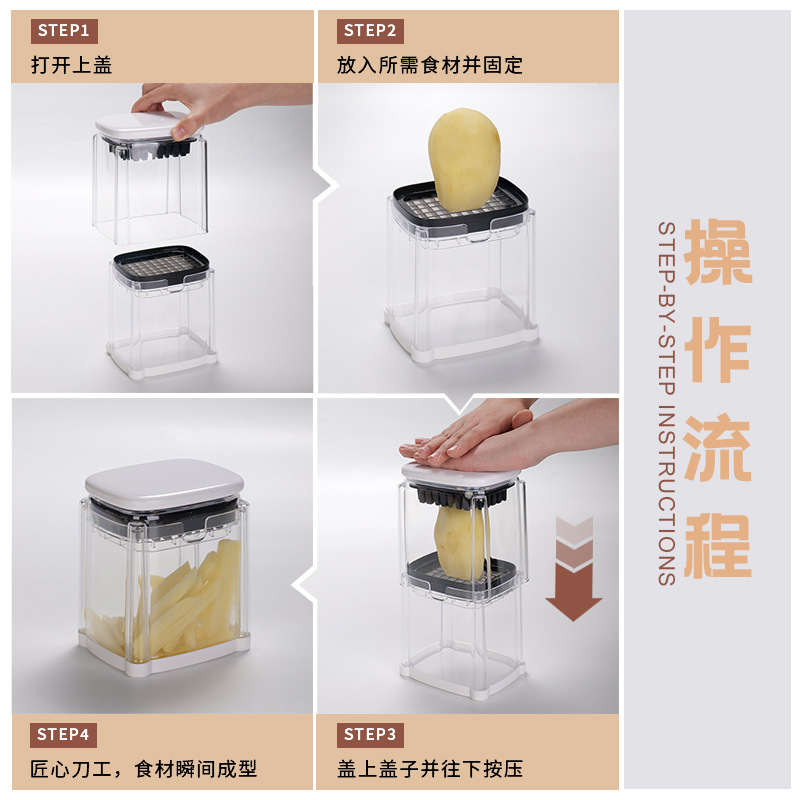 STEP1
打开上盖

STEP2
放入所需食材并固定

操作流程
STEP-BY-STEP INSTRUCTIONS

STEP4
匠心刀工，食材瞬间成型

STEP3
盖上盖子并往下按压