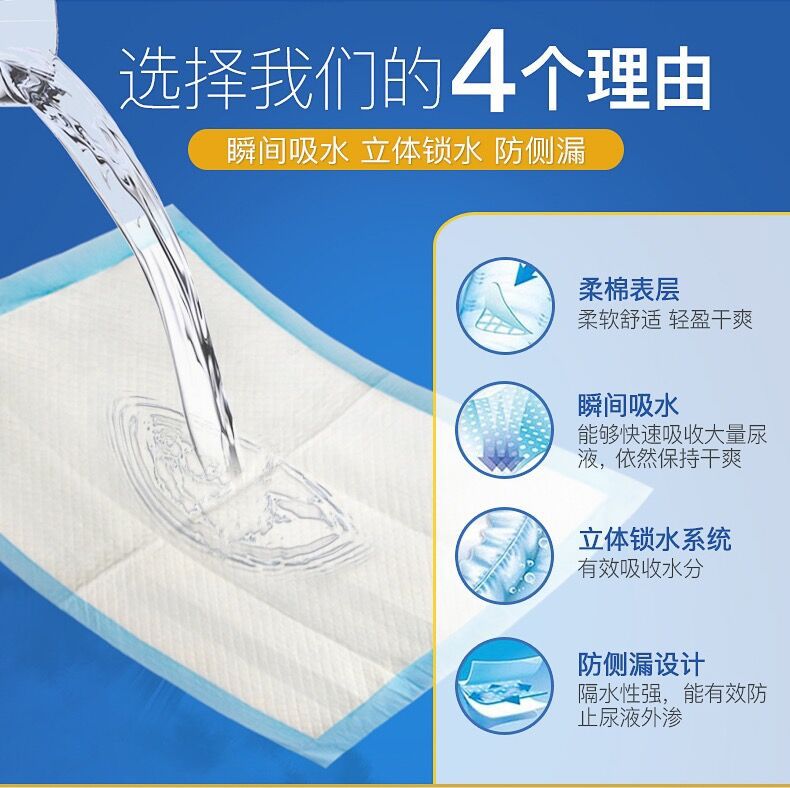 选择我们的4个理由

瞬间吸水 立体锁水 防侧漏

柔棉表层
柔软舒适 轻盈干爽

瞬间吸水
能够快速吸收大量尿液，依然保持干爽

立体锁水系统
有效吸收水分

防侧漏设计
隔水性强，能有效防止尿液外渗