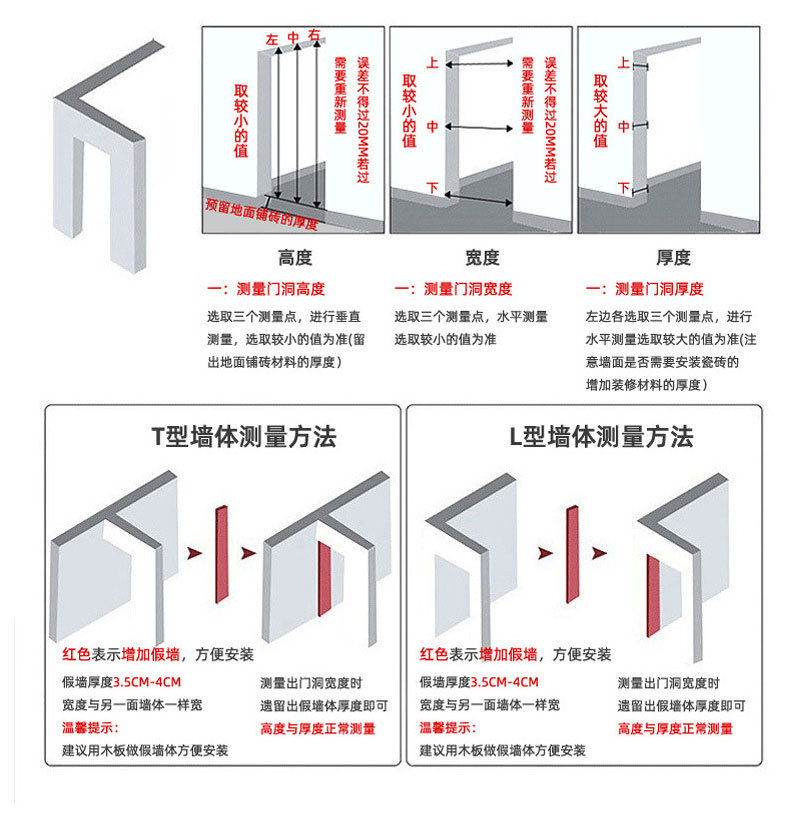 左 中 右

取较小的值

误差不得过20MM若过需要重新测量

预留地面铺砖的厚度

上 中 下

取较小的值

误差不得过20MM若过需要重新测量

上 中 下

取较大的值

高度

一：测量门洞高度

选取三个测量点，进行垂直测量，选取较小的值为准(留出地面铺砖材料的厚度)

宽度

一：测量门洞宽度

选取三个测量点，水平测量选取较小的值为准

厚度

一：测量门洞厚度

左边各选取三个测量点，进行水平测量选取较大的值为准(注意墙面是否需要安装瓷砖的增加装修材料的厚度)

T型墙体测量方法

红色表示增加假墙，方便安装

假墙厚度3.5CM-4CM
宽度与另一面墙体一样宽

温馨提示：
建议用木板做假墙体方便安装

测量出门洞宽度时
遗留出假墙体厚度即可
高度与厚度正常测量

L型墙体测量方法

红色表示增加假墙，方便安装

假墙厚度3.5CM-4CM
宽度与另一面墙体一样宽

温馨提示：
建议用木板做假墙体方便安装

测量出门洞宽度时
遗留出假墙体厚度即可
高度与厚度正常测量