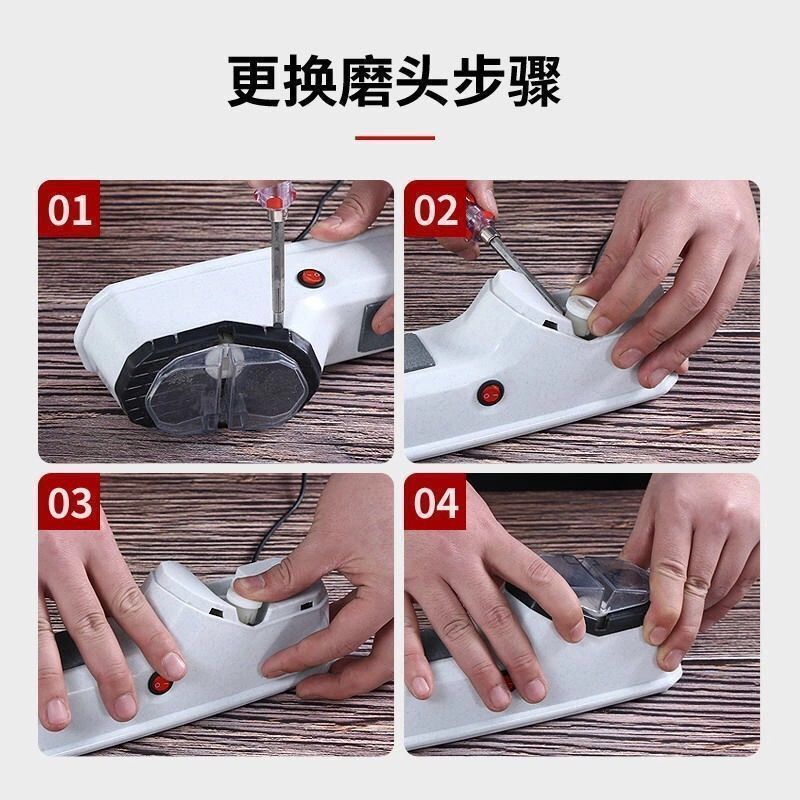 更换磨头步骤

01

02

03

04