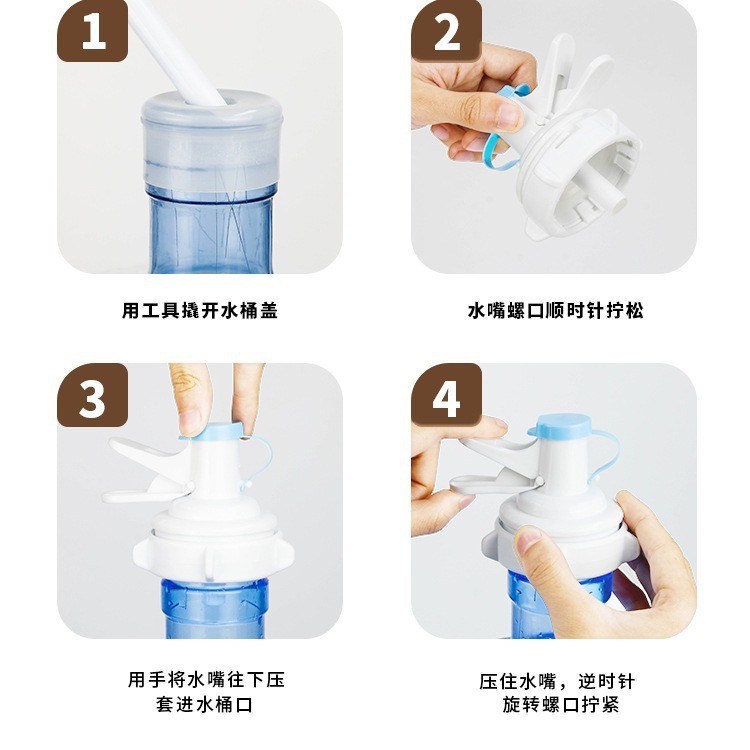 1

用工具撬开水桶盖

2

水嘴螺口顺时针拧松

3

用手将水嘴往下压
套进水桶口

4

压住水嘴，逆时针
旋转螺口拧紧