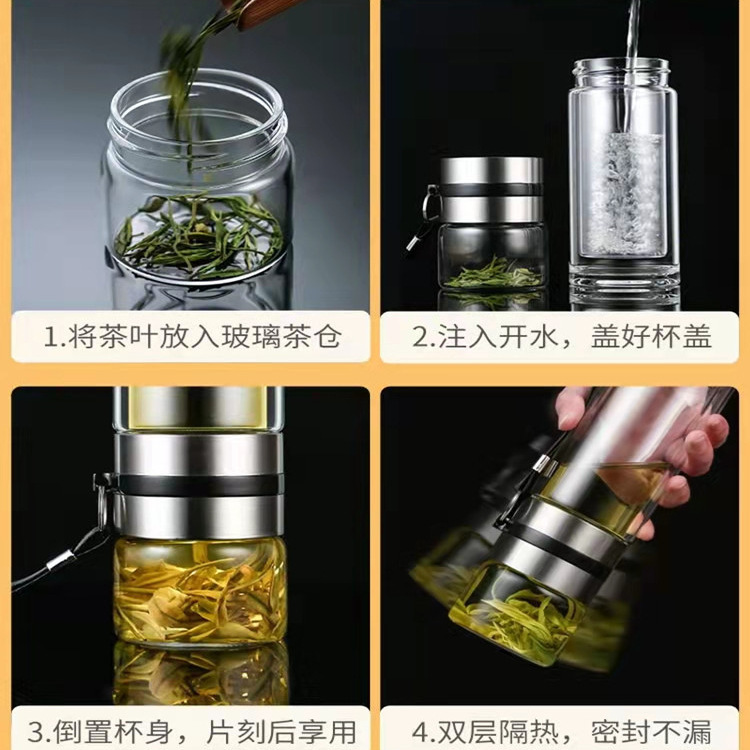 1.将茶叶放入玻璃茶仓

2.注入开水，盖好杯盖

3.倒置杯身，片刻后享用

4.双层隔热，密封不漏