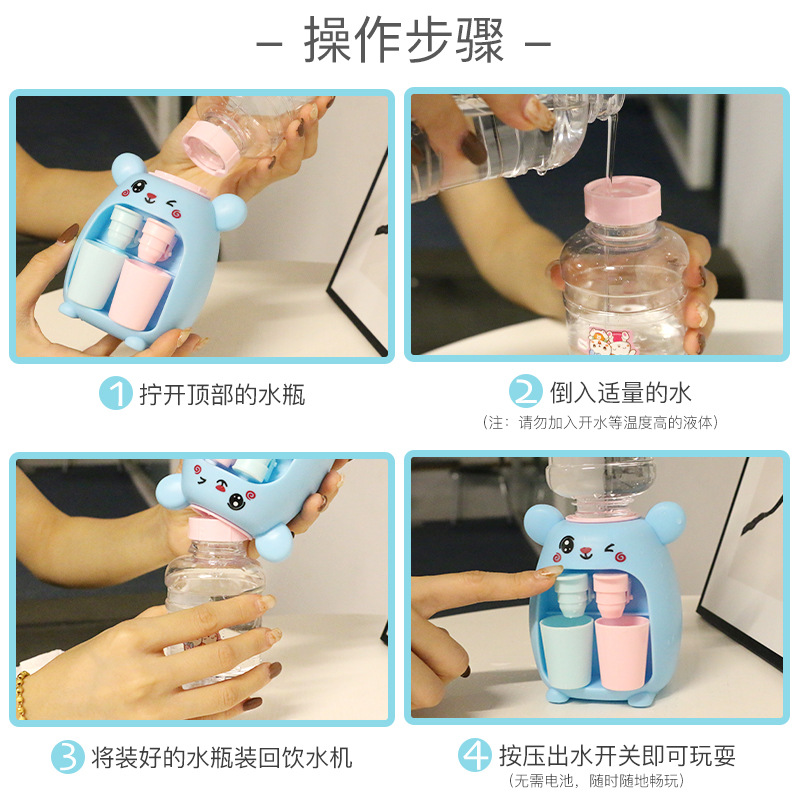 – 操作步骤 –

1 拧开顶部的水瓶

2 倒入适量的水
（注：请勿加入开水等温度高的液体）

3 将装好的水瓶装回饮水机

4 按压出水开关即可玩耍
（无需电池，随时随地畅玩）