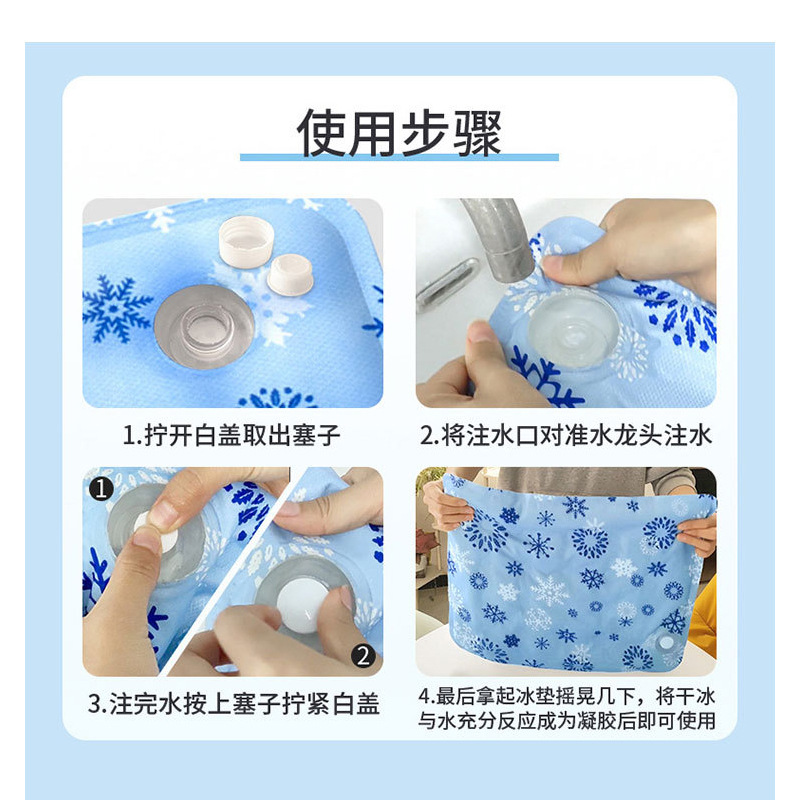 使用步骤

1.拧开白盖取出塞子

2.将注水口对准水龙头注水

1

2

3.注完水按上塞子拧紧白盖

4.最后拿起冰垫摇晃几下，将干冰与水充分反应成为凝胶后即可使用