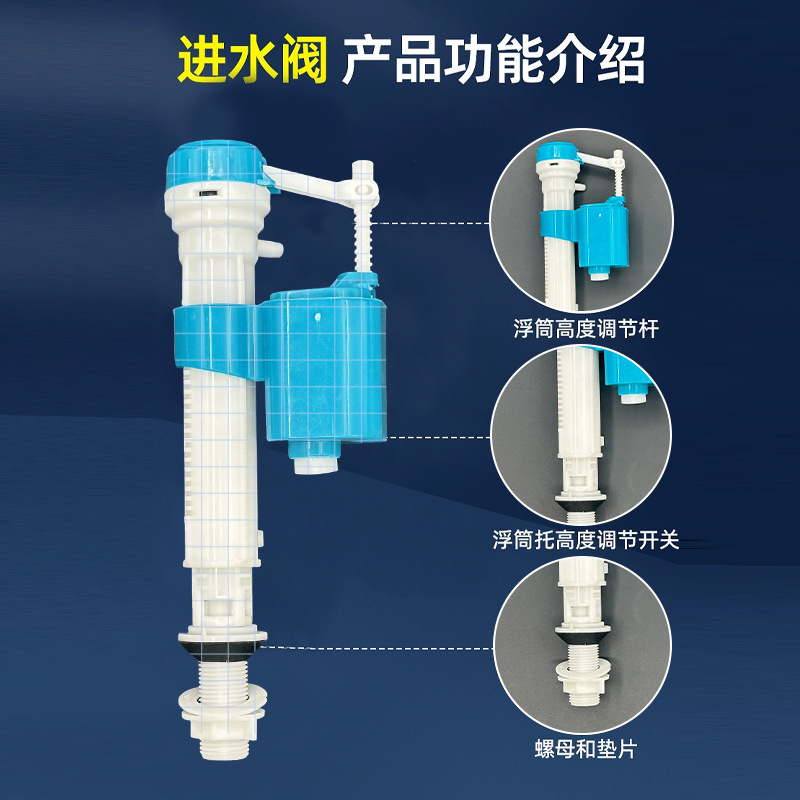 进水阀 产品功能介绍

浮筒高度调节杆

浮筒托高度调节开关

螺母和垫片