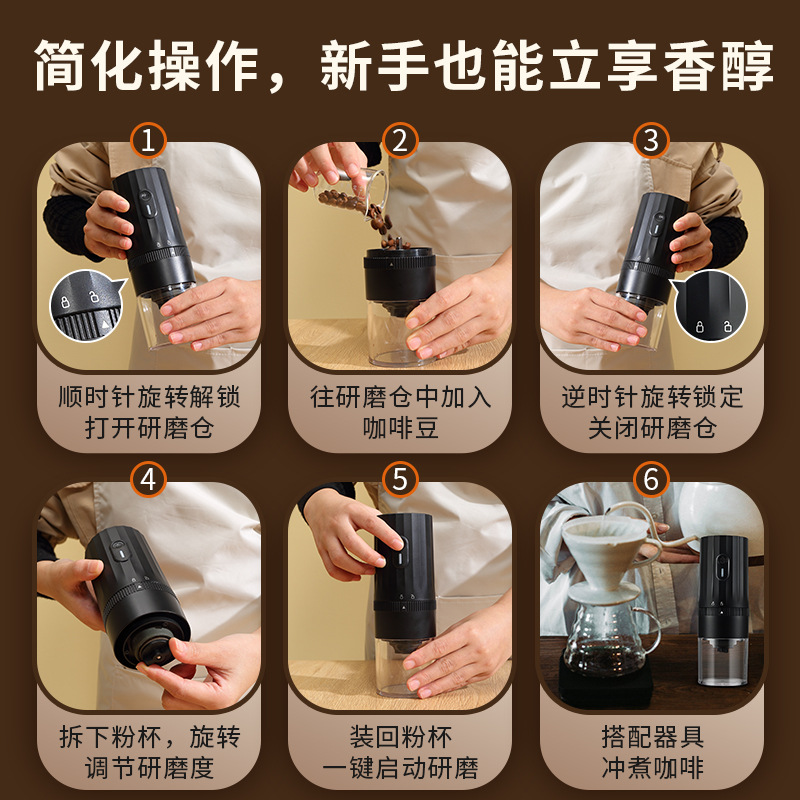 简化操作，新手也能立享香醇

1
顺时针旋转解锁
打开研磨仓

2
往研磨仓中加入
咖啡豆

3
逆时针旋转锁定
关闭研磨仓

4
拆下粉杯，旋转
调节研磨度

5
装回粉杯
一键启动研磨

6
搭配器具
冲煮咖啡