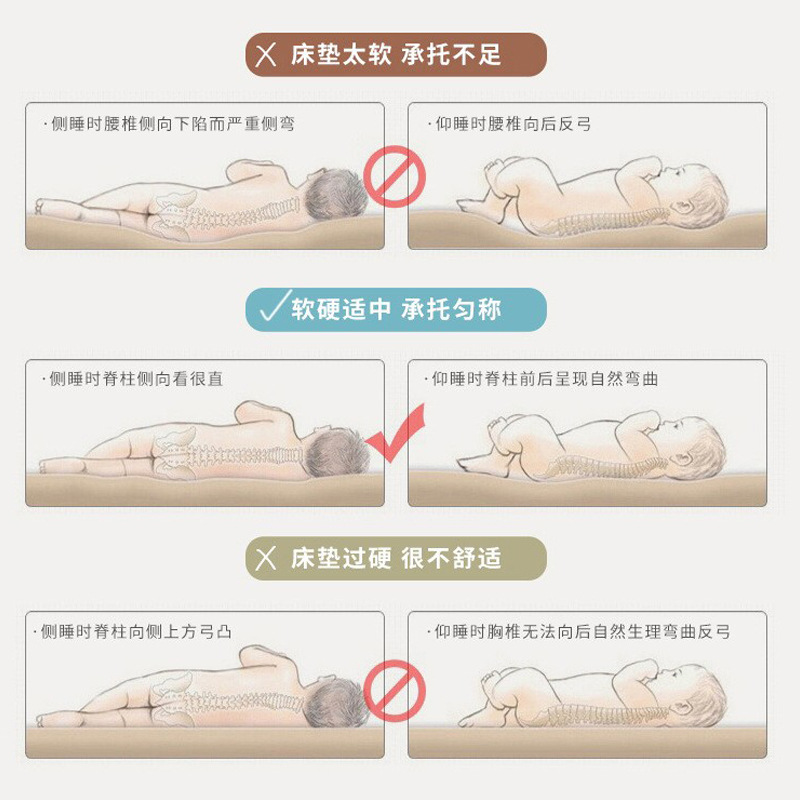 ╳ 床垫太软 承托不足

·侧睡时腰椎侧向下陷而严重侧弯

·仰睡时腰椎向后反弓

✓软硬适中 承托匀称

·侧睡时脊柱侧向看很直

·仰睡时脊柱前后呈现自然弯曲

╳ 床垫过硬 很不舒适

·侧睡时脊柱向侧上方弓凸

·仰睡时胸椎无法向后自然生理弯曲反弓