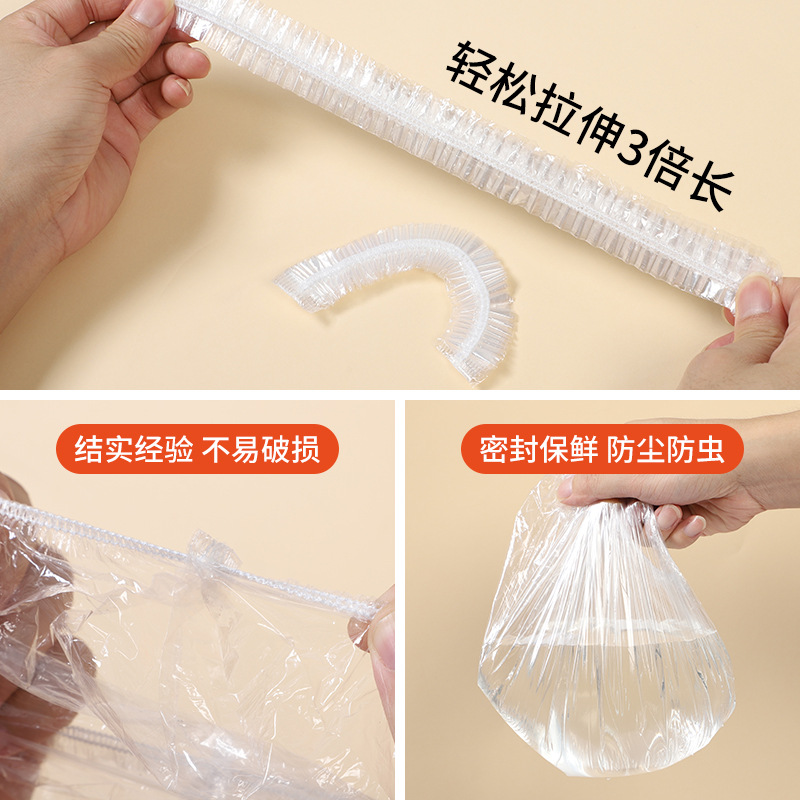 轻松拉伸3倍长

结实经验 不易破损

密封保鲜 防尘防虫