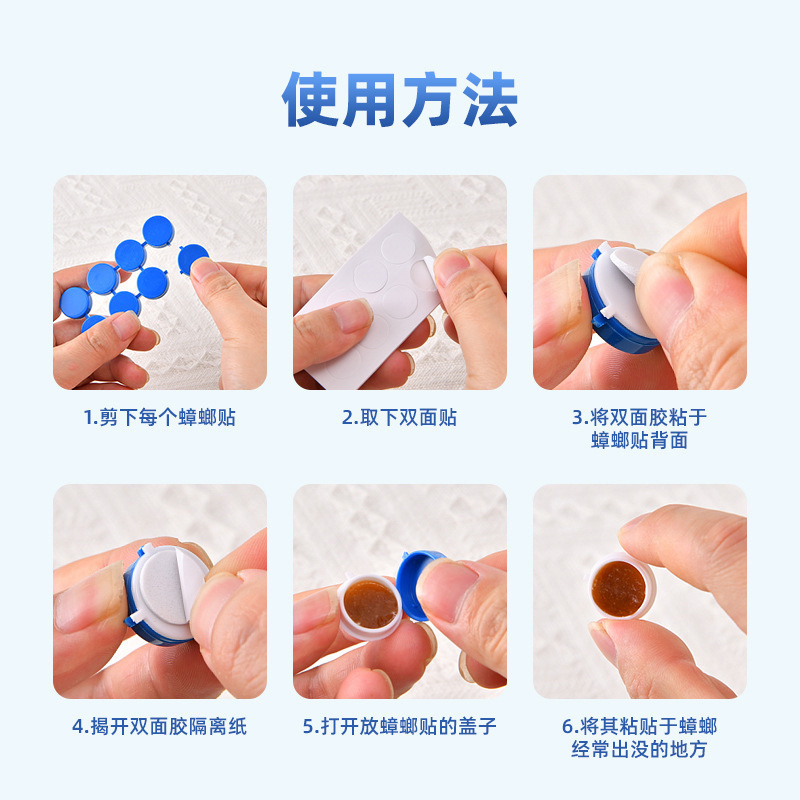 使用方法

1.剪下每个蟑螂贴

2.取下双面贴

3.将双面胶粘于蟑螂贴背面

4.揭开双面胶隔离纸

5.打开放蟑螂贴的盖子

6.将其粘贴于蟑螂经常出没的地方