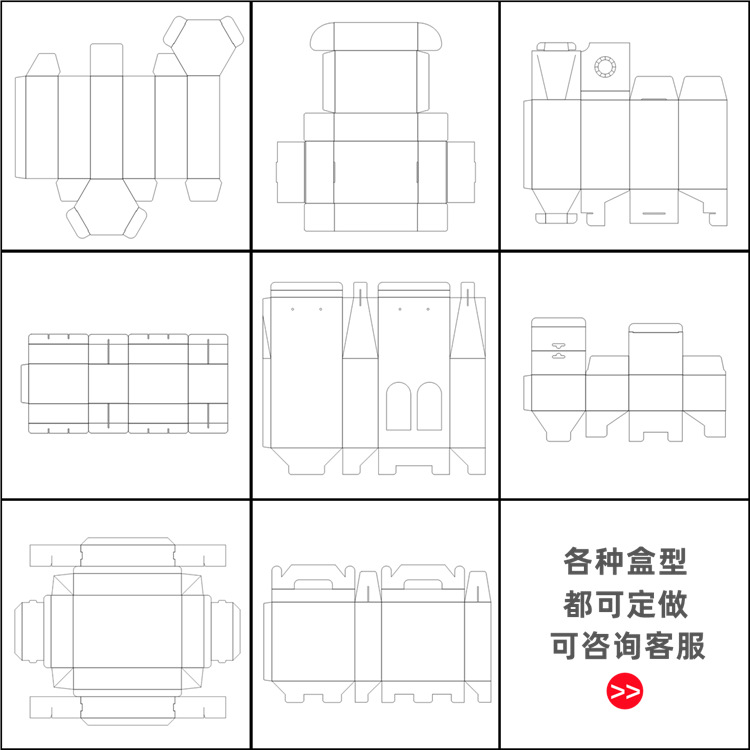 各种盒型
都可定做
可咨询客服
>>