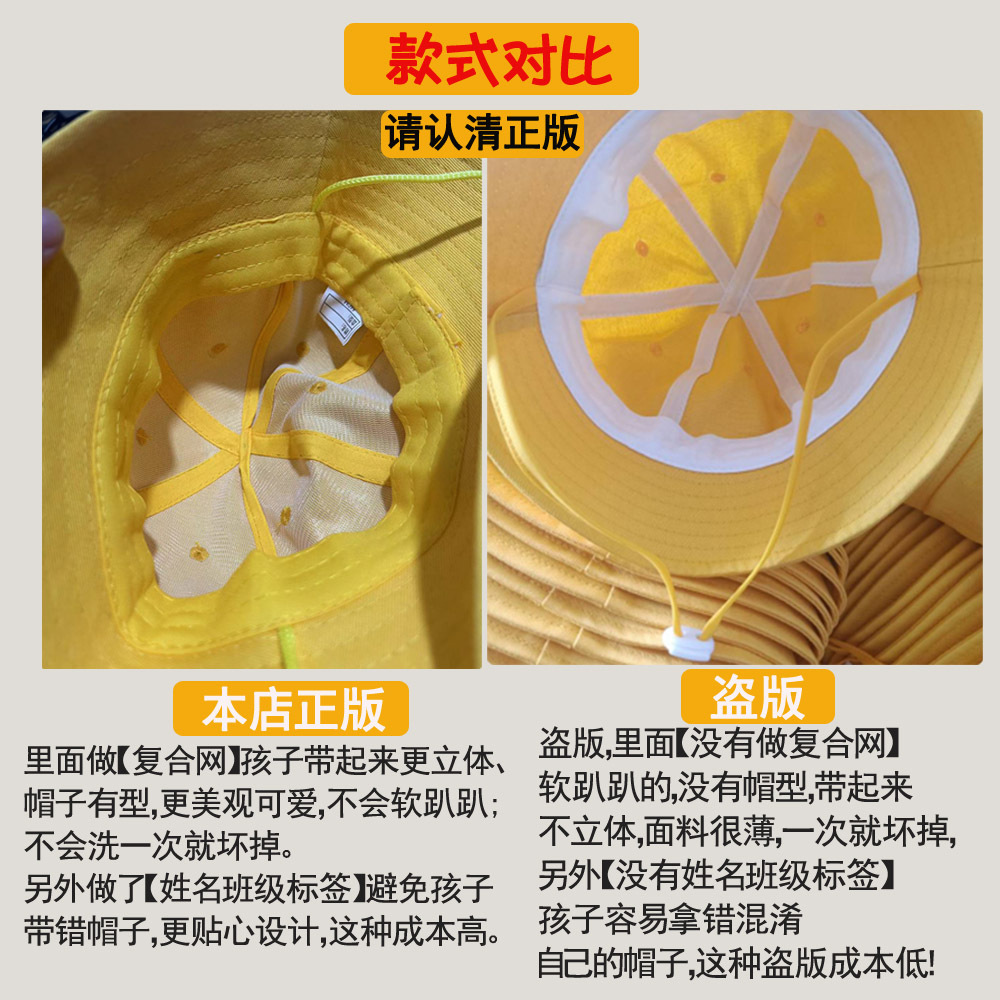 款式对比

请认清正版

本店正版

里面做【复合网】孩子带起来更立体、帽子有型,更美观可爱,不会软趴趴;不会洗一次就坏掉。
另外做了【姓名班级标签】避免孩子带错帽子,更贴心设计,这种成本高。

盗版

盗版,里面【没有做复合网】软趴趴的,没有帽型,带起来不立体,面料很薄,一次就坏掉,另外【没有姓名班级标签】孩子容易拿错混淆自己的帽子,这种盗版成本低!