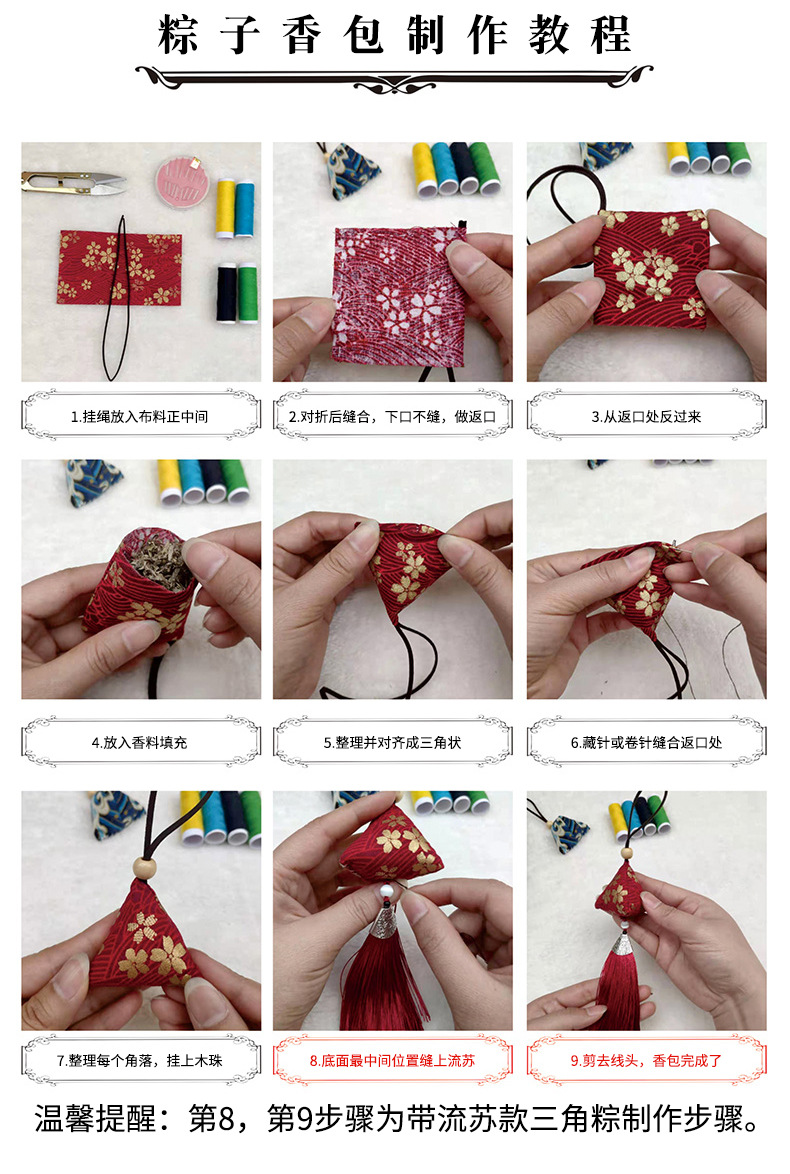 粽子香包制作教程

1.挂绳放入布料正中间

2.对折后缝合，下口不缝，做返口

3.从返口处反过来

4.放入香料填充

5.整理并对齐成三角状

6.藏针或卷针缝合返口处

7.整理每个角落，挂上木珠

8.底面最中间位置缝上流苏

9.剪去线头，香包完成了

温馨提醒：第8，第9步骤为带流苏款三角粽制作步骤。