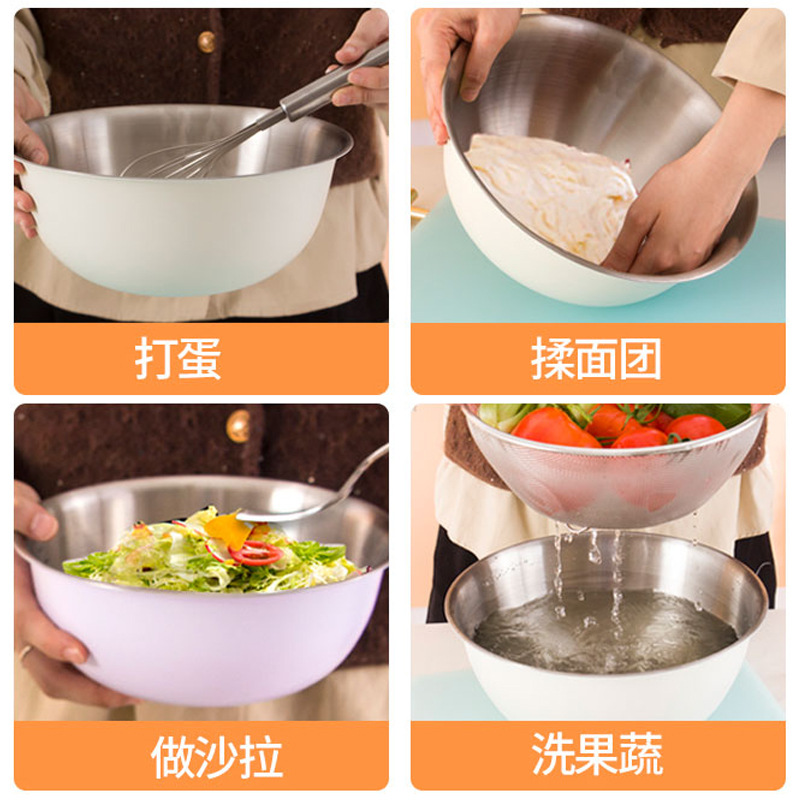 打蛋

揉面团

做沙拉

洗果蔬