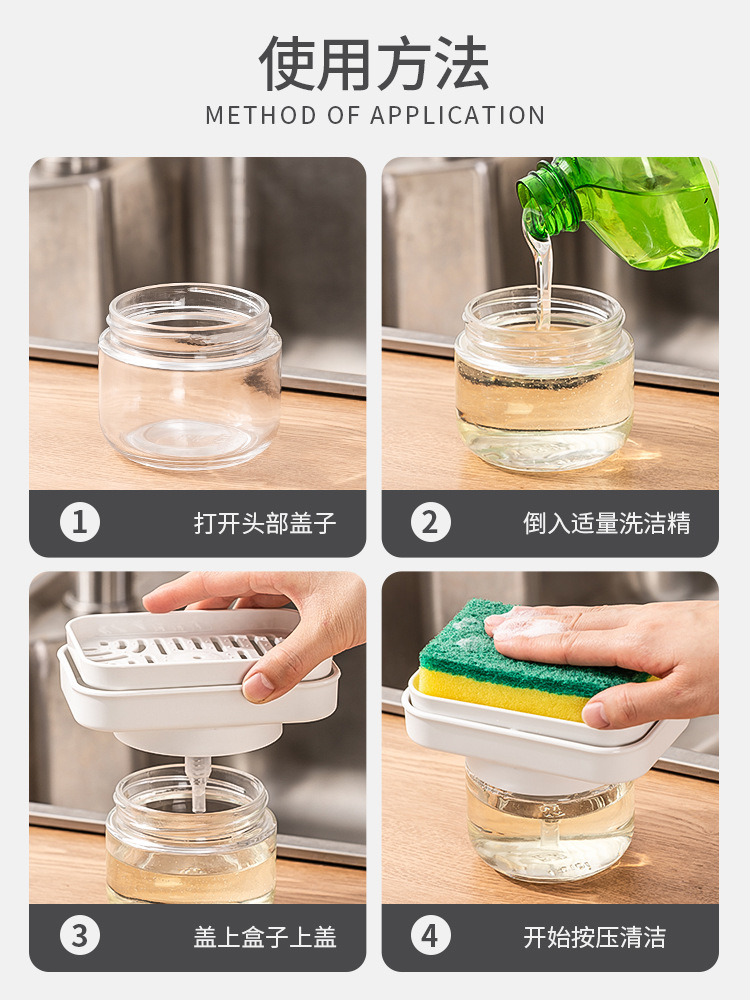 使用方法

METHOD OF APPLICATION

1 打开头部盖子

2 倒入适量洗洁精

3 盖上盒子上盖

4 开始按压清洁