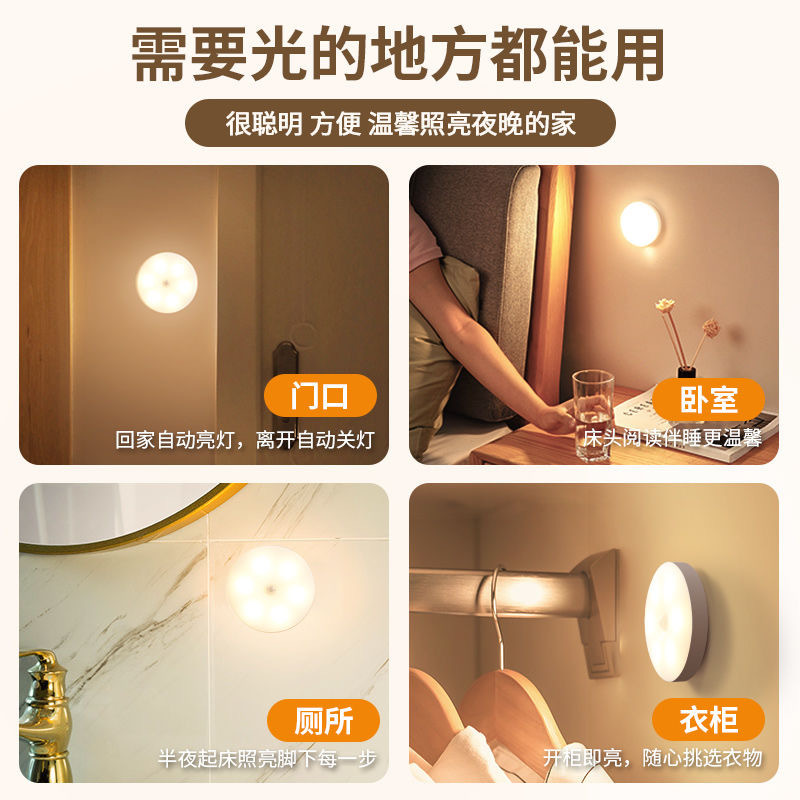 需要光的地方都能用

很聪明 方便 温馨照亮夜晚的家

门口
回家自动亮灯，离开自动关灯

卧室
床头阅读伴睡更温馨

厕所
半夜起床照亮脚下每一步

衣柜
开柜即亮，随心挑选衣物