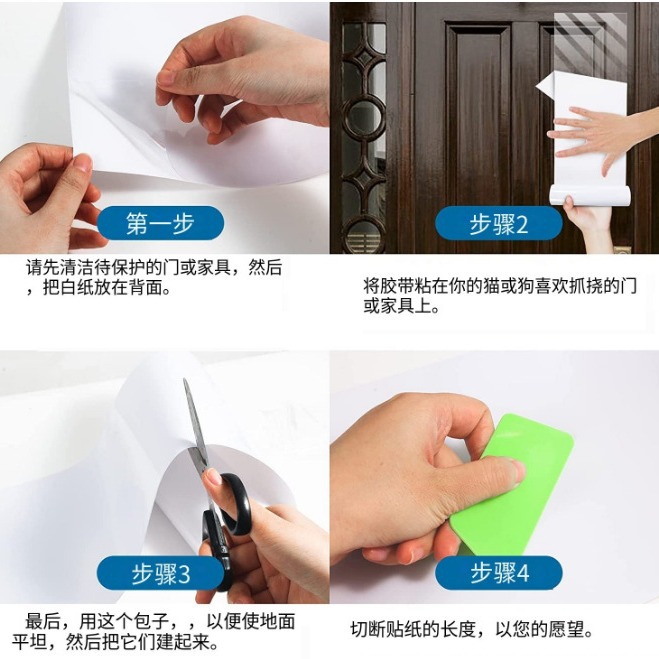 第一步

请先清洁待保护的门或家具，然后，把白纸放在背面。

步骤2

将胶带粘在你的猫或狗喜欢抓挠的门或家具上。

步骤3

最后，用这个包子，，以便使地面平坦，然后把它们建起来。

步骤4

切断贴纸的长度，以您的愿望。