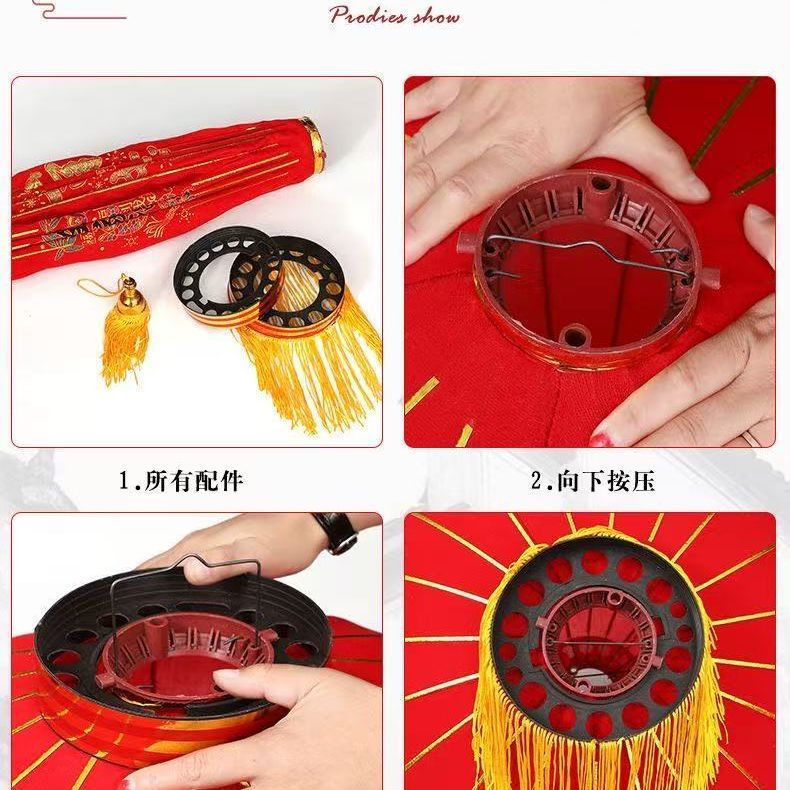 Prodies show

1.所有配件

2.向下按压