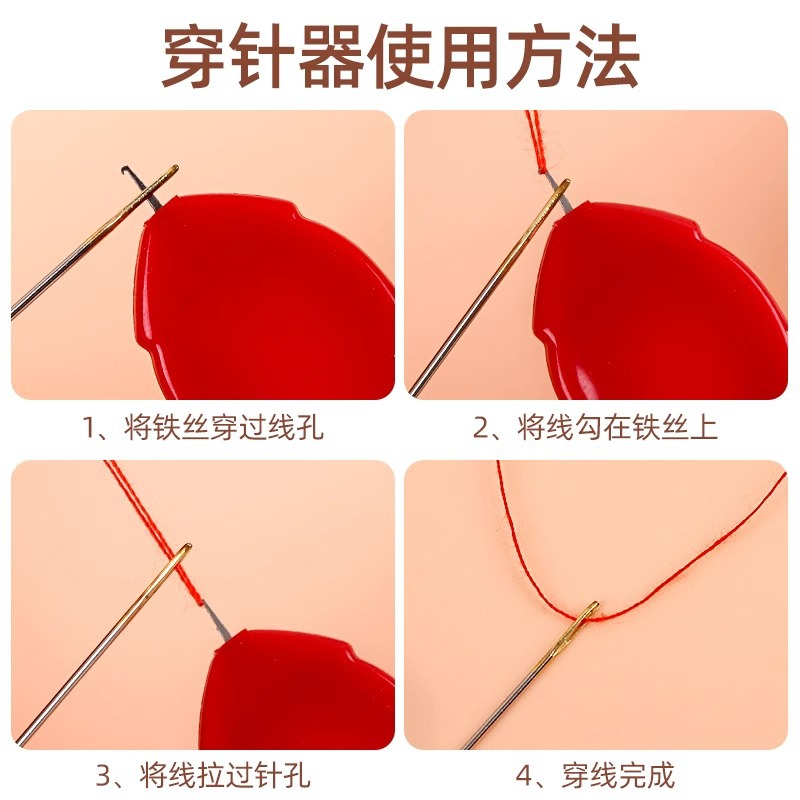 穿针器使用方法

1、将铁丝穿过线孔

2、将线勾在铁丝上

3、将线拉过针孔

4、穿线完成