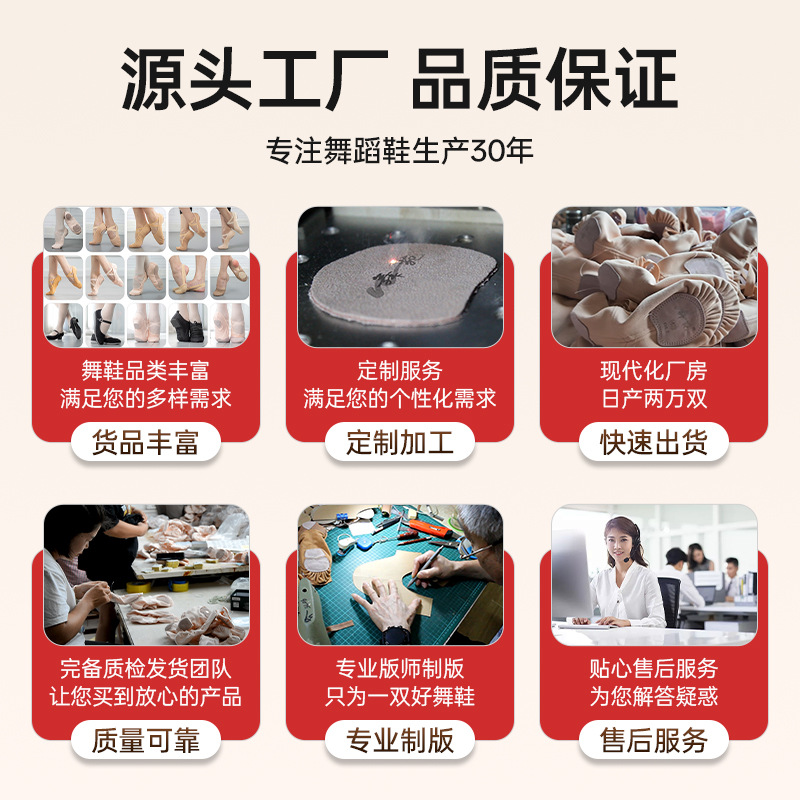 源头工厂 品质保证

专注舞蹈鞋生产30年

舞鞋品类丰富
满足您的多样需求

货品丰富

定制服务
满足您的个性化需求

定制加工

现代化厂房
日产两万双

快速出货

完备质检发货团队
让您买到放心的产品

质量可靠

专业版师制版
只为一双好舞鞋

专业制版

贴心售后服务
为您解答疑惑

售后服务