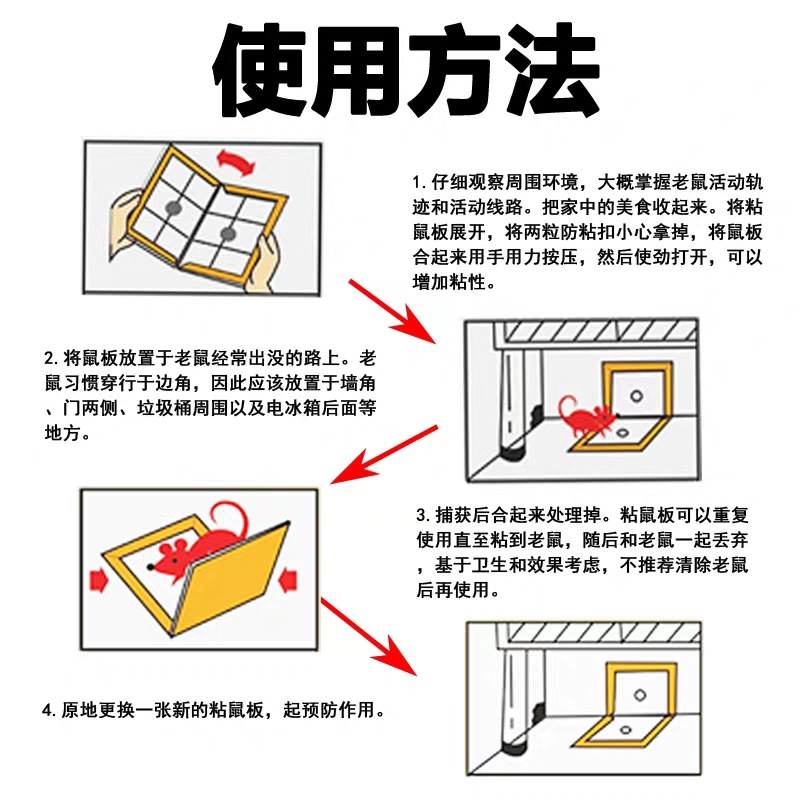 使用方法

1. 仔细观察周围环境，大概掌握老鼠活动轨迹和活动线路。把家中的美食收起来。将粘鼠板展开，将两粒防粘扣小心拿掉，将鼠板合起来用手用力按压，然后使劲打开，可以增加粘性。

2. 将鼠板放置于老鼠经常出没的路上。老鼠习惯穿行于边角，因此应该放置于墙角、门两侧、垃圾桶周围以及电冰箱后面等地方。

3. 捕获后合起来处理掉。粘鼠板可以重复使用直至粘到老鼠，随后和老鼠一起丢弃，基于卫生和效果考虑，不推荐清除老鼠后再使用。

4. 原地更换一张新的粘鼠板，起预防作用。