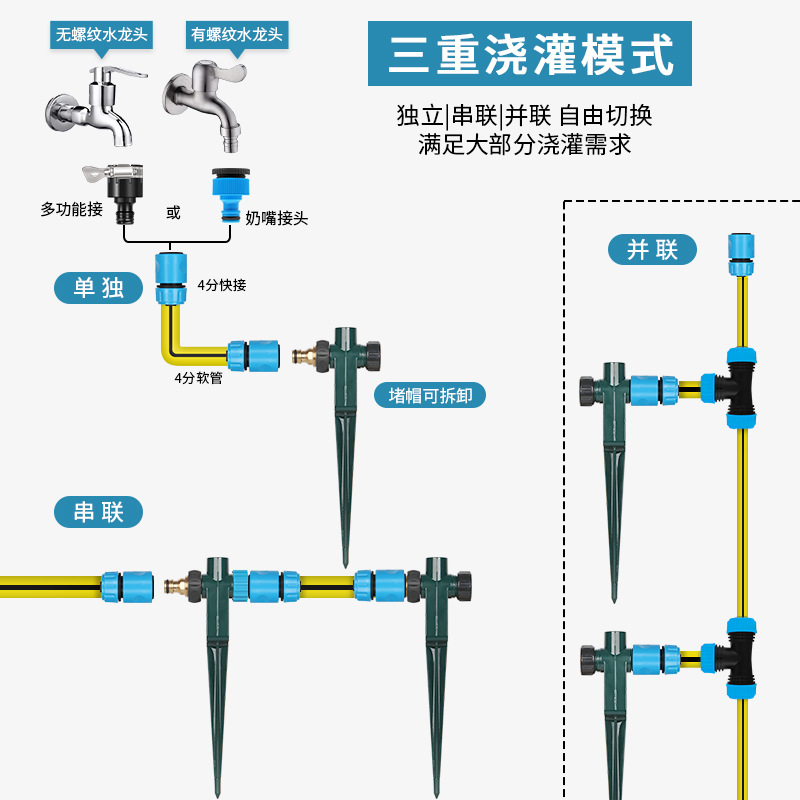 无螺纹水龙头

有螺纹水龙头

三重浇灌模式

独立|串联|并联 自由切换
满足大部分浇灌需求

多功能接

或

奶嘴接头

单独

4分快接

4分软管

堵帽可拆卸

并联

串联