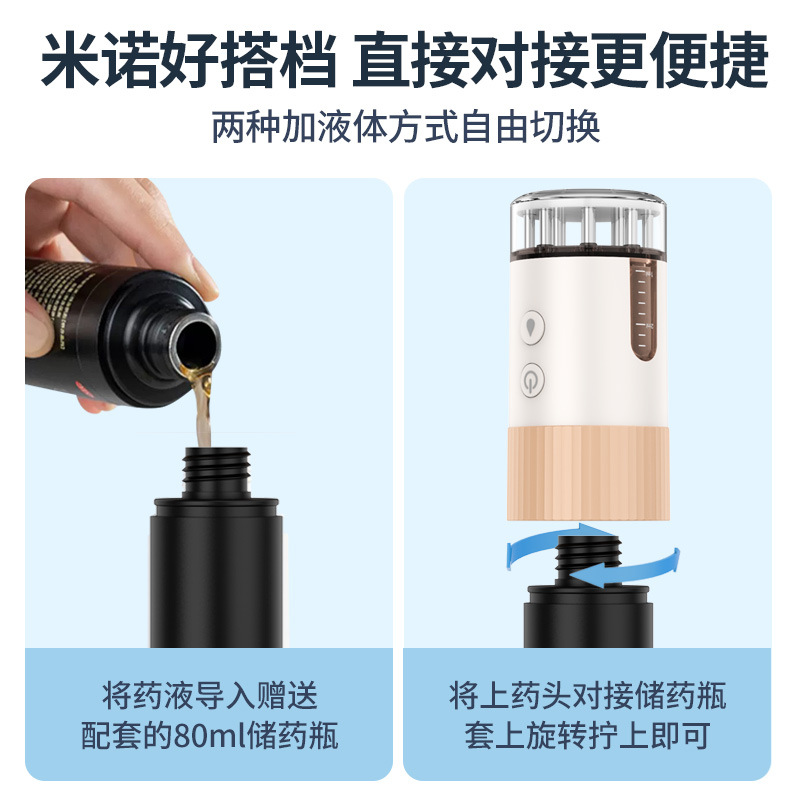 米诺好搭档 直接对接更便捷

两种加液体方式自由切换

将药液导入赠送
配套的80ml储药瓶

将上药头对接储药瓶
套上旋转拧上即可