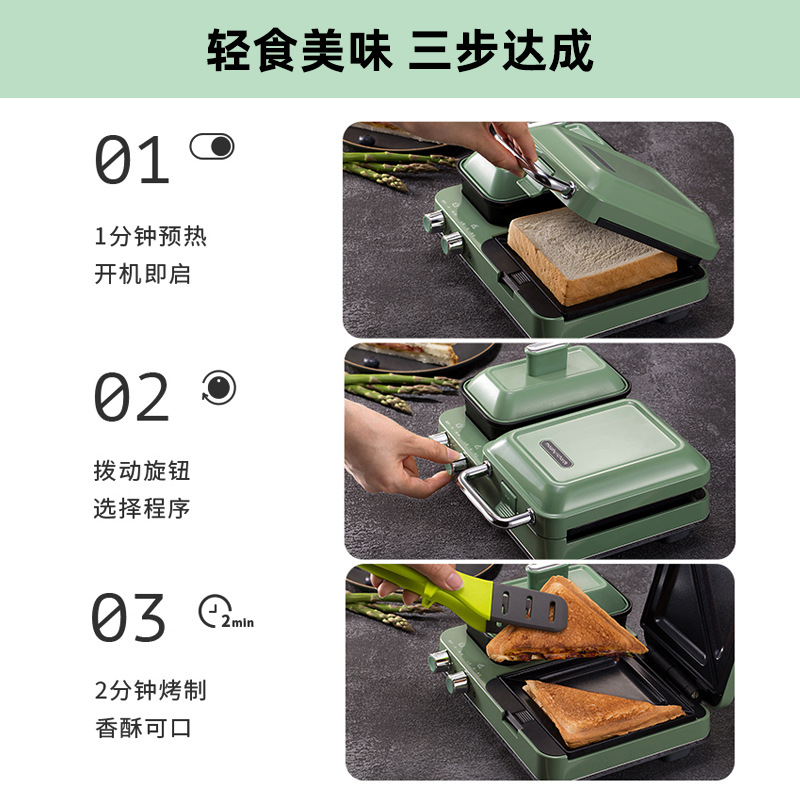 轻食美味 三步达成

01

1分钟预热
开机即启

02

拨动旋钮
选择程序

03

2min

2分钟烤制
香酥可口