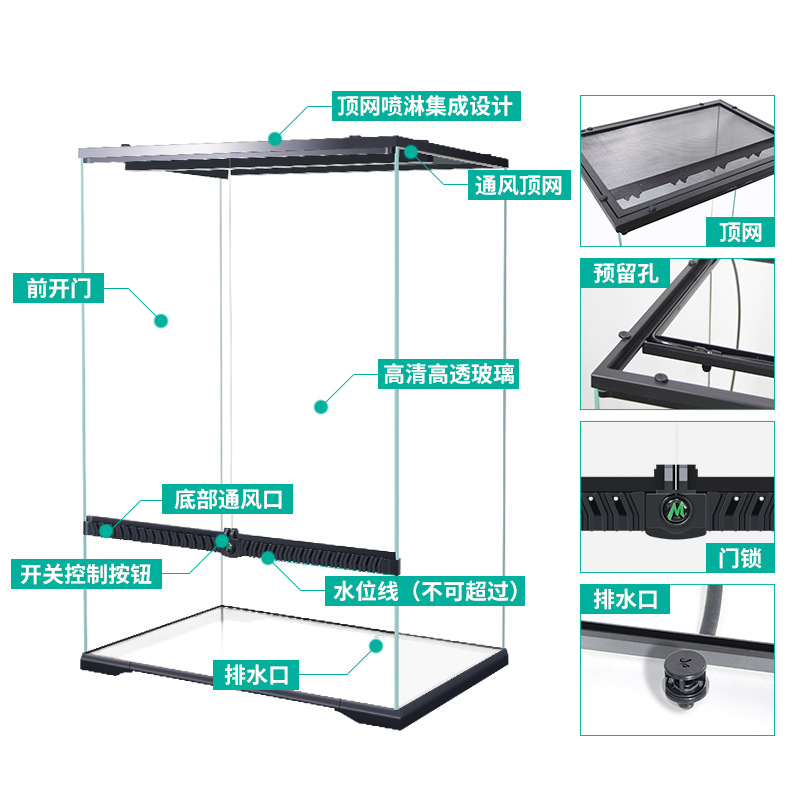 顶网喷淋集成设计

通风顶网

前开门

高清高透玻璃

底部通风口

开关控制按钮

水位线（不可超过）

排水口

顶网

预留孔

M

门锁

排水口