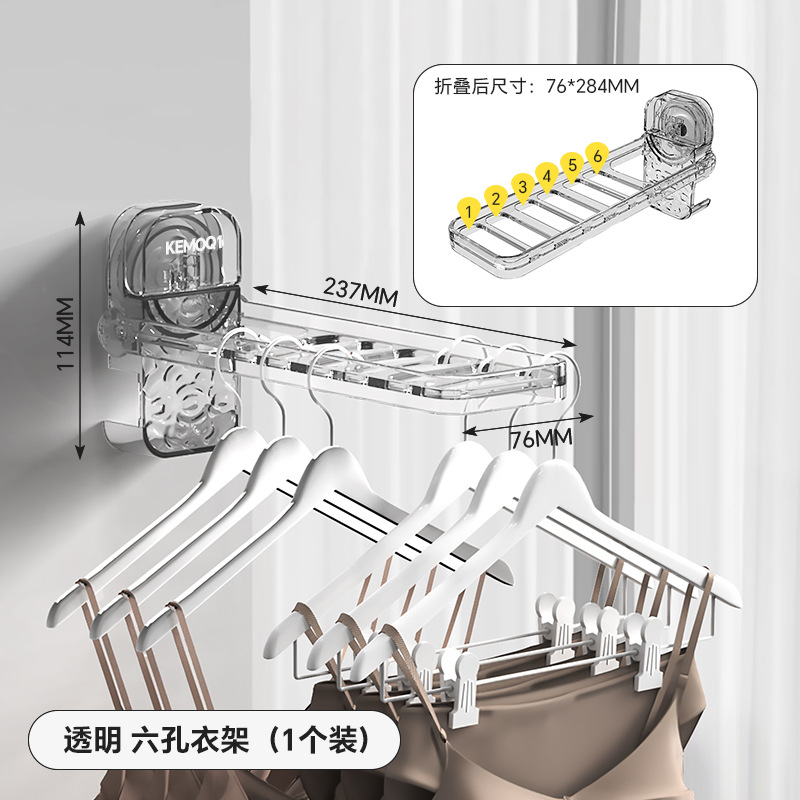 折叠后尺寸：76*284MM

1 2 3 4 5 6

KEMOQ

114MM

237MM

76MM

透明 六孔衣架（1个装）