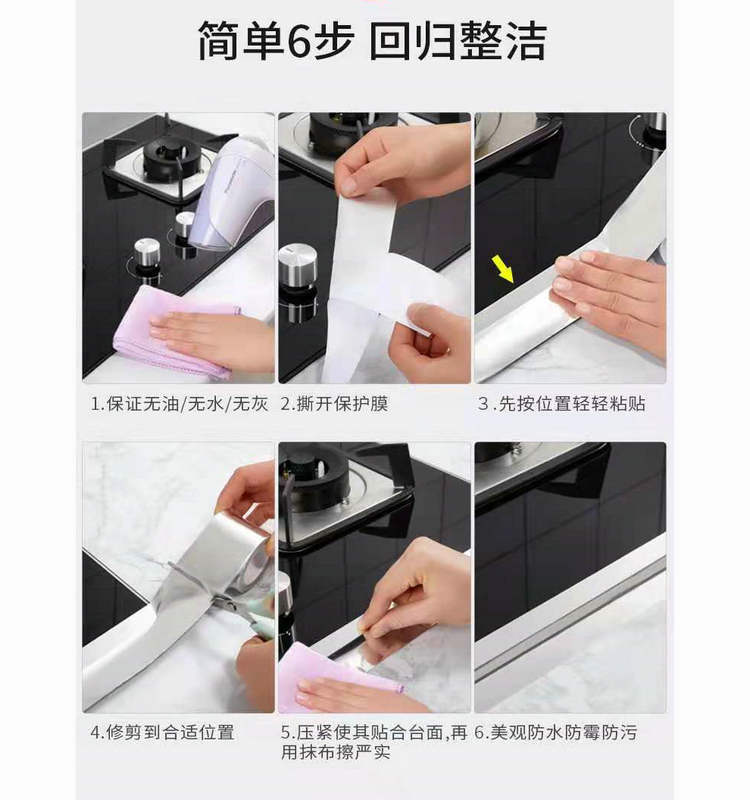 简单6步 回归整洁

1.保证无油/无水/无灰

2.撕开保护膜

3.先按位置轻轻粘贴

4.修剪到合适位置

5.压紧使其贴合台面,再用抹布擦严实

6.美观防水防霉防污