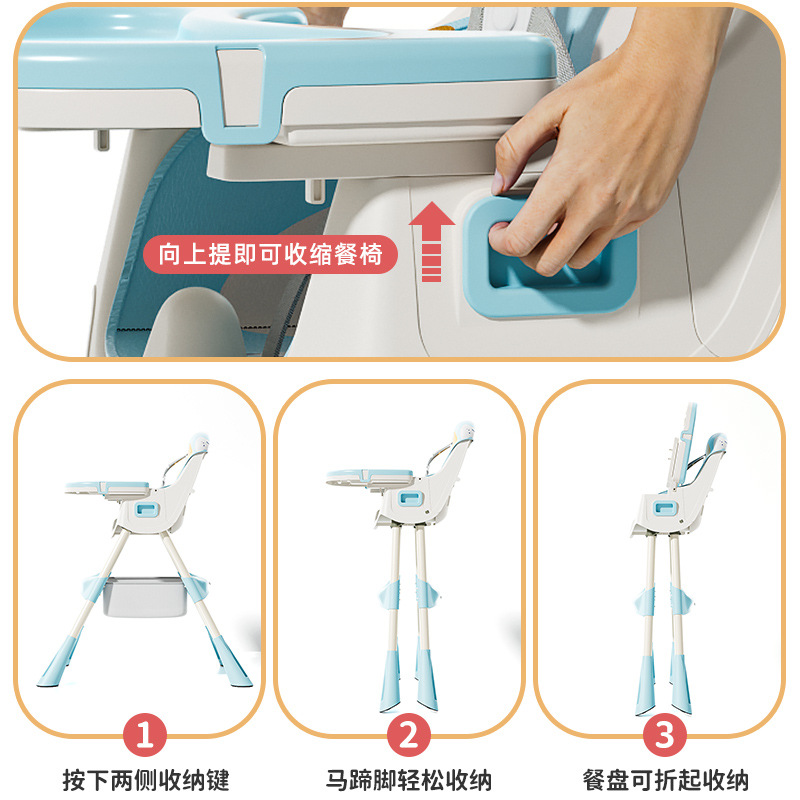 向上提即可收缩餐椅

1
按下两侧收纳键

2
马蹄脚轻松收纳

3
餐盘可折起收纳