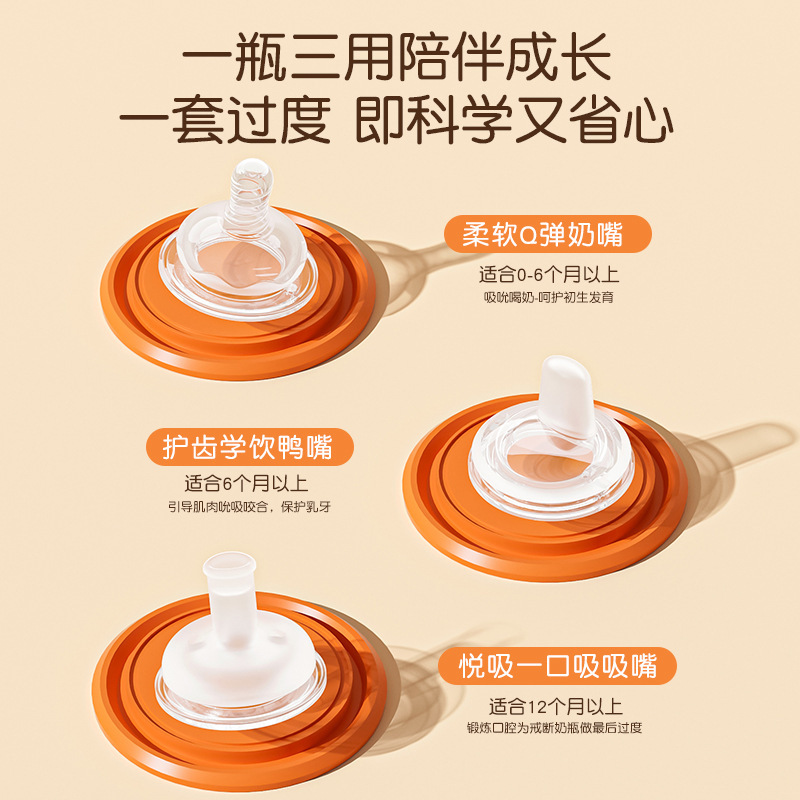 一瓶三用陪伴成长
一套过度 即科学又省心

柔软Q弹奶嘴
适合0-6个月以上
吸吮喝奶-呵护初生发育

护齿学饮鸭嘴
适合6个月以上
引导肌肉吮吸咬合，保护乳牙

悦吸一口吸吸嘴
适合12个月以上
锻炼口腔为戒断奶瓶做最后过度