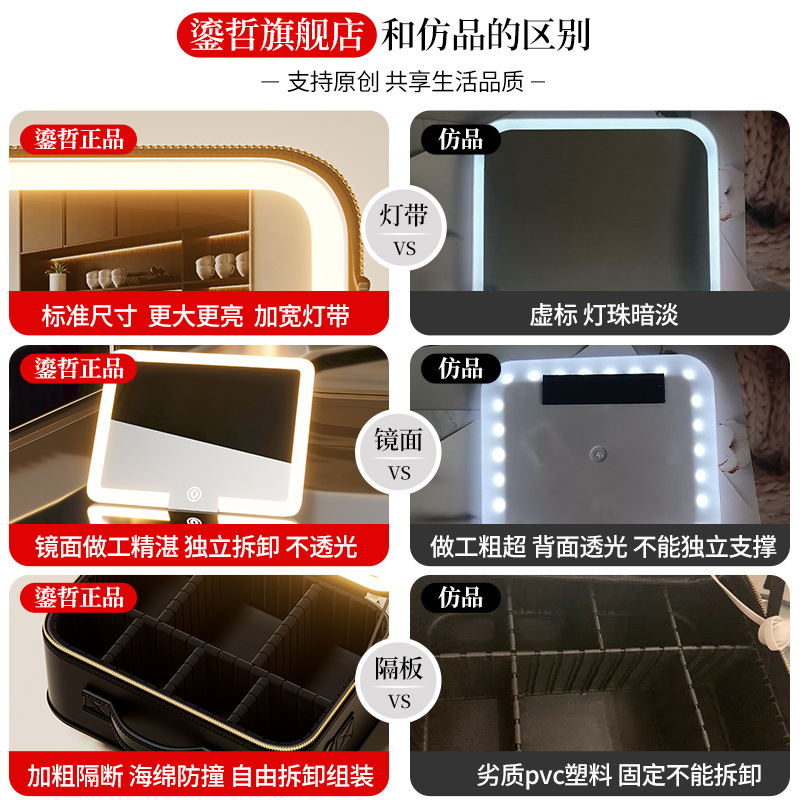 鎏哲旗舰店 和仿品的区别

— 支持原创 共享生活品质 —

鎏哲正品

标准尺寸 更大更亮 加宽灯带

灯带
VS

仿品

虚标 灯珠暗淡

鎏哲正品

镜面做工精湛 独立拆卸 不透光

镜面
VS

仿品

做工粗超 背面透光 不能独立支撑

鎏哲正品

加粗隔断 海绵防撞 自由拆卸组装

隔板
VS

仿品

劣质pvc塑料 固定不能拆卸