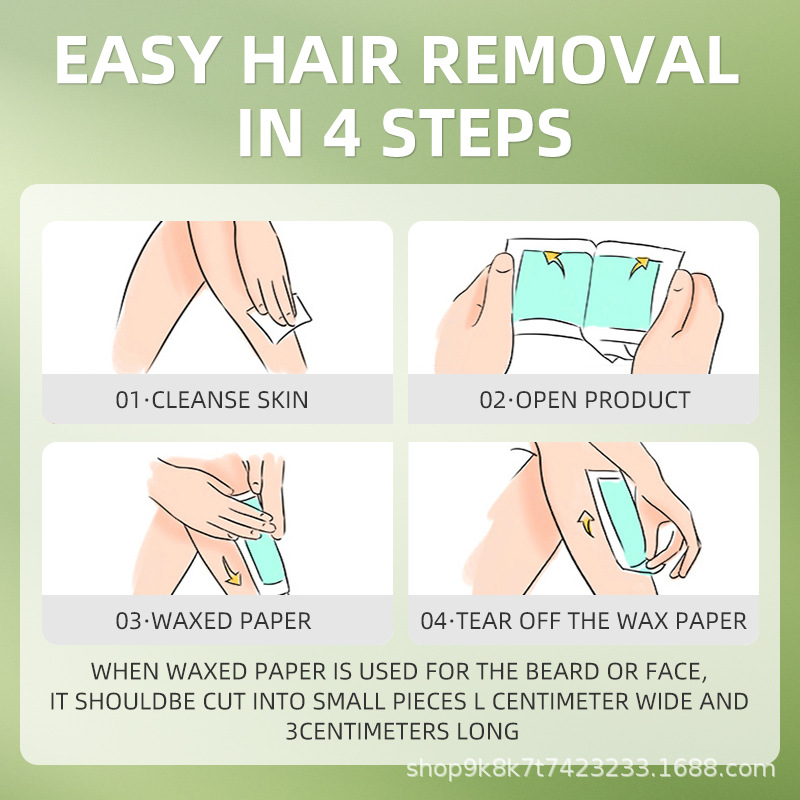 EASY HAIR REMOVAL IN 4 STEPS

01·CLEANSE SKIN

02·OPEN PRODUCT

03·WAXED PAPER

04·TEAR OFF THE WAX PAPER

WHEN WAXED PAPER IS USED FOR THE BEARD OR FACE, IT SHOULDBE CUT INTO SMALL PIECES L CENTIMETER WIDE AND 3CENTIMETERS LONG

shop9k8k7t7423233.1688.com