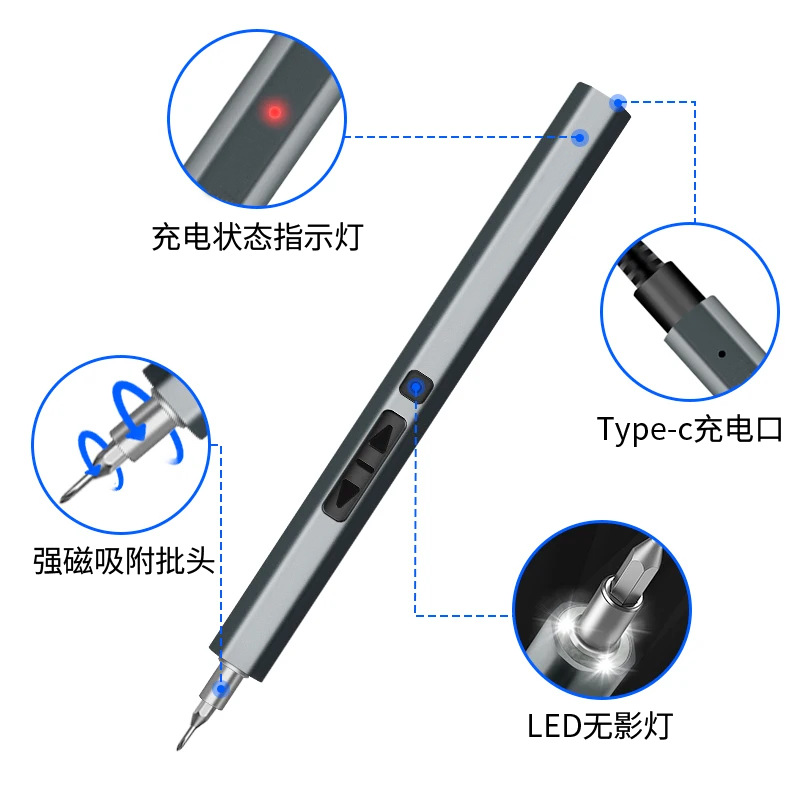 充电状态指示灯

Type-c充电口

强磁吸附批头

LED无影灯