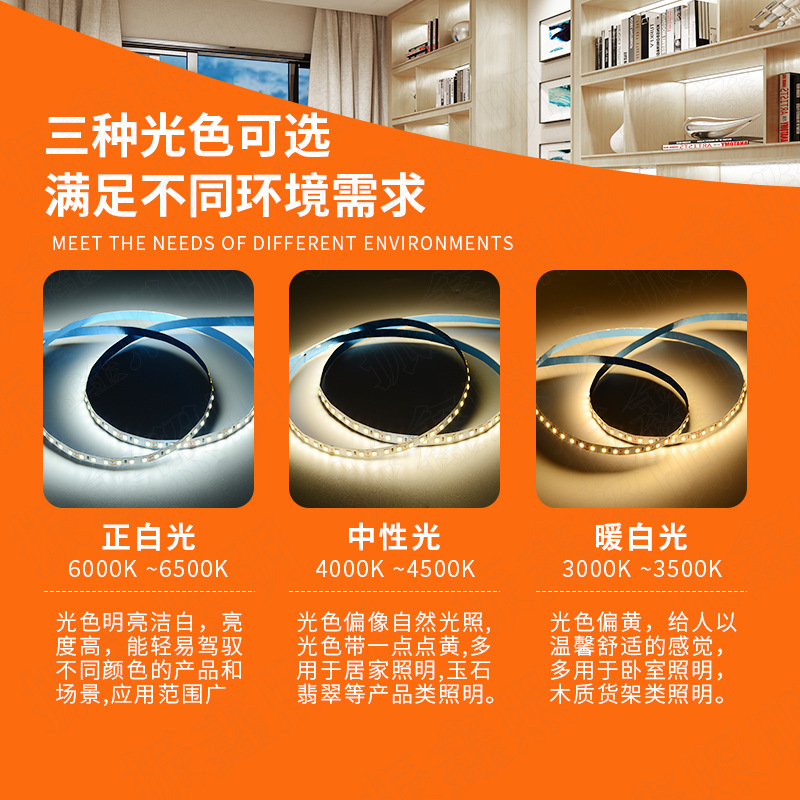 三种光色可选
满足不同环境需求

MEET THE NEEDS OF DIFFERENT ENVIRONMENTS

正白光
6000K ~6500K

光色明亮洁白，亮度高，能轻易驾驭不同颜色的产品和场景,应用范围广

中性光
4000K ~4500K

光色偏像自然光照,光色带一点点黄,多用于居家照明,玉石翡翠等产品类照明。

暖白光
3000K ~3500K

光色偏黄，给人以温馨舒适的感觉，多用于卧室照明，木质货架类照明。