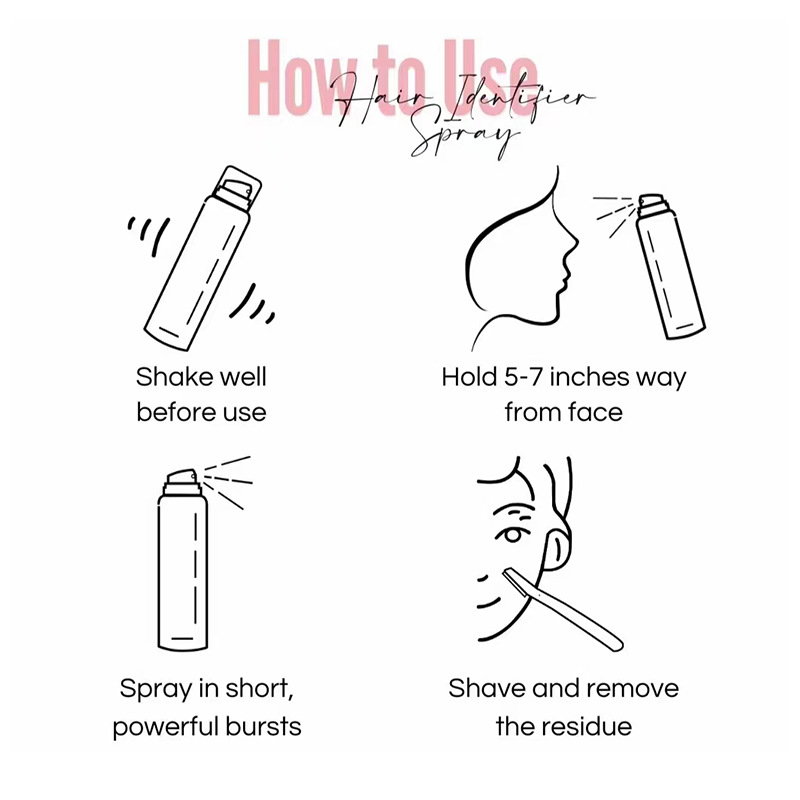 How to Use
Hair Identifier Spray

Shake well before use

Hold 5-7 inches way from face

Spray in short, powerful bursts

Shave and remove the residue