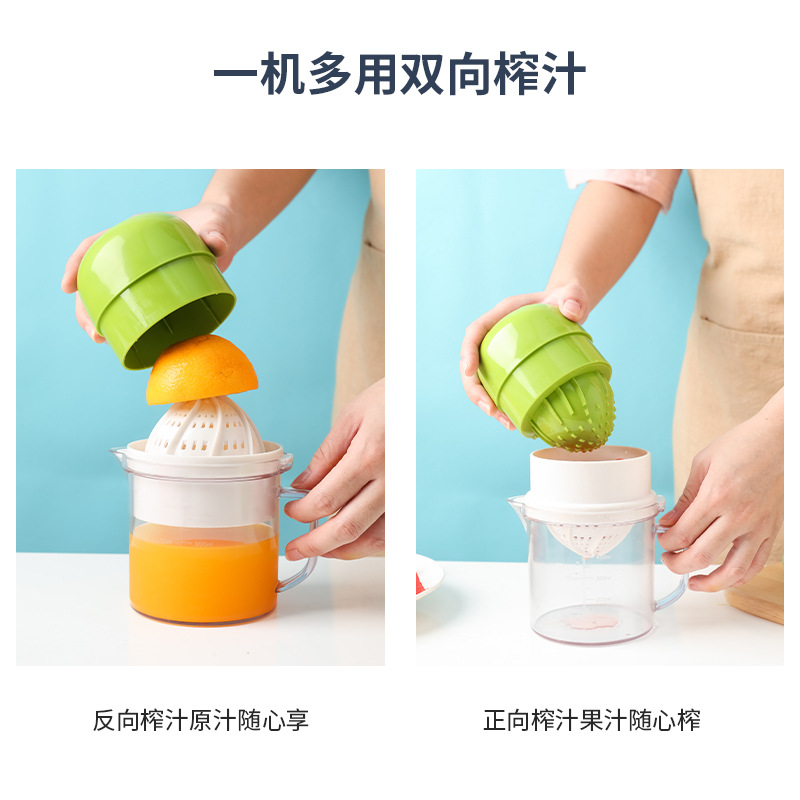 一机多用双向榨汁

反向榨汁原汁随心享

正向榨汁果汁随心榨