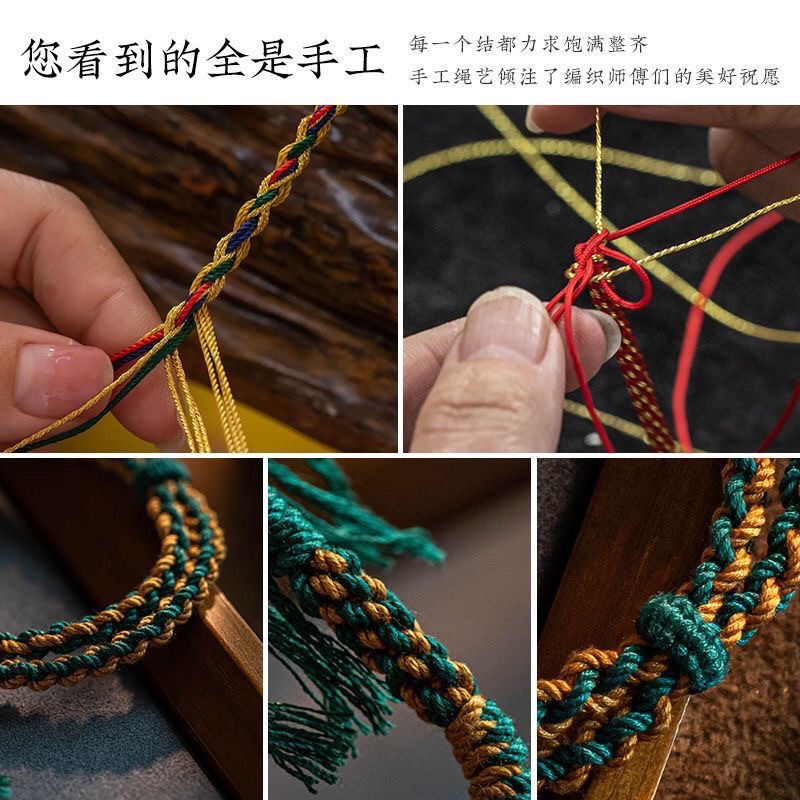 您看到的全是手工

每一个结都力求饱满整齐
手工绳艺倾注了编织师傅们的美好祝愿