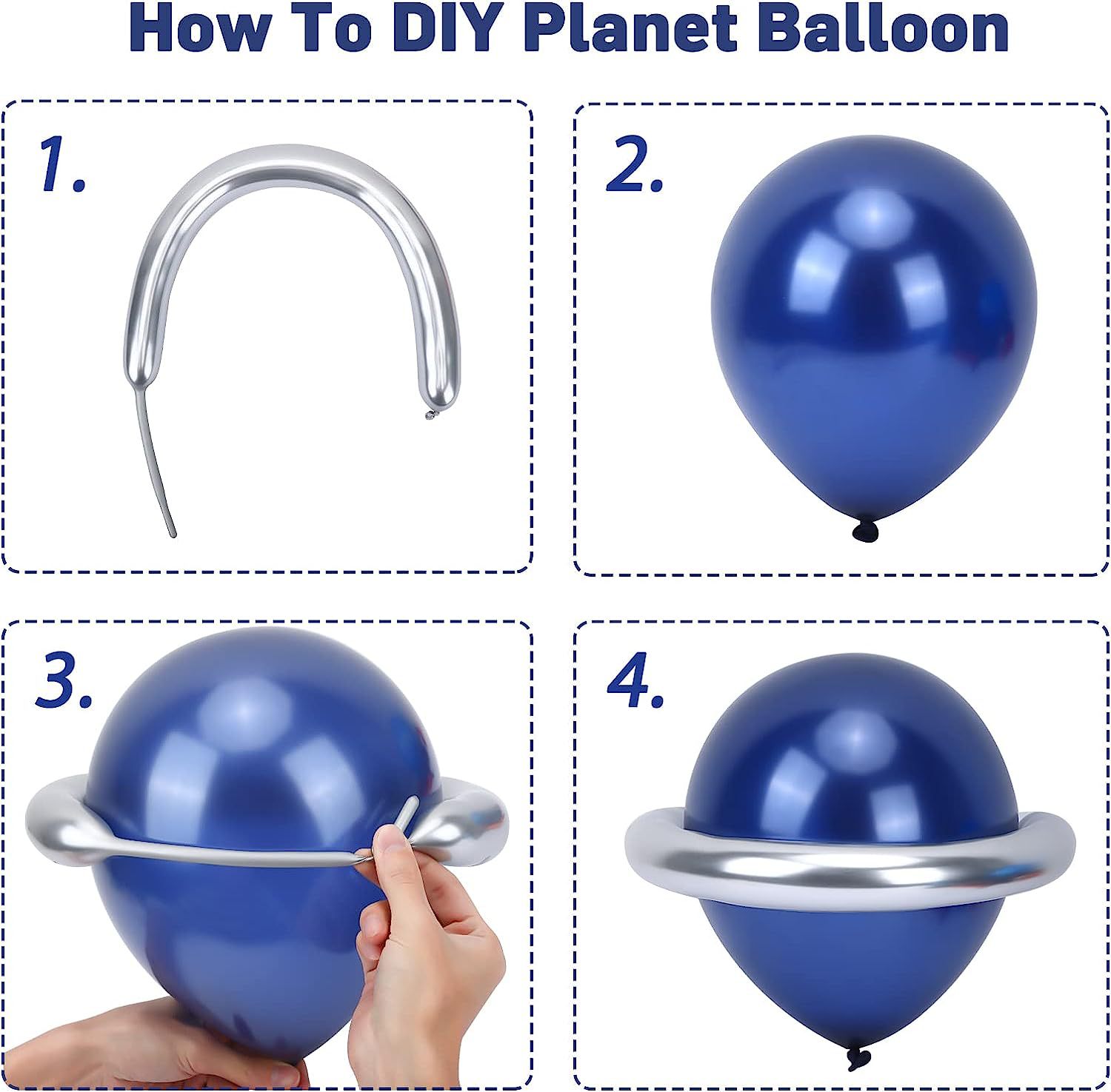 How To DIY Planet Balloon

1.

2.

3.

4.